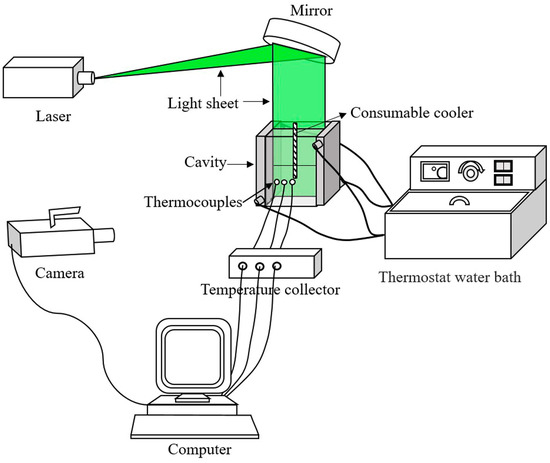 Mirror

Laser

Light sheet

Consumable cooler

Cavity

Thermocouples

Camera

Temperature collector

Thermostat water bath

Computer