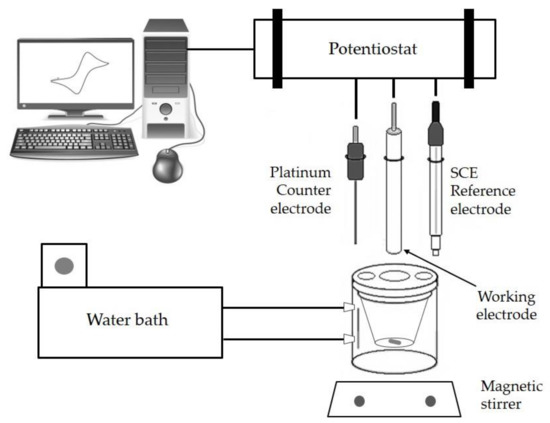 Potentiostat

Platinum Counter electrode

SCE Reference electrode

Working electrode

Water bath

Magnetic stirrer