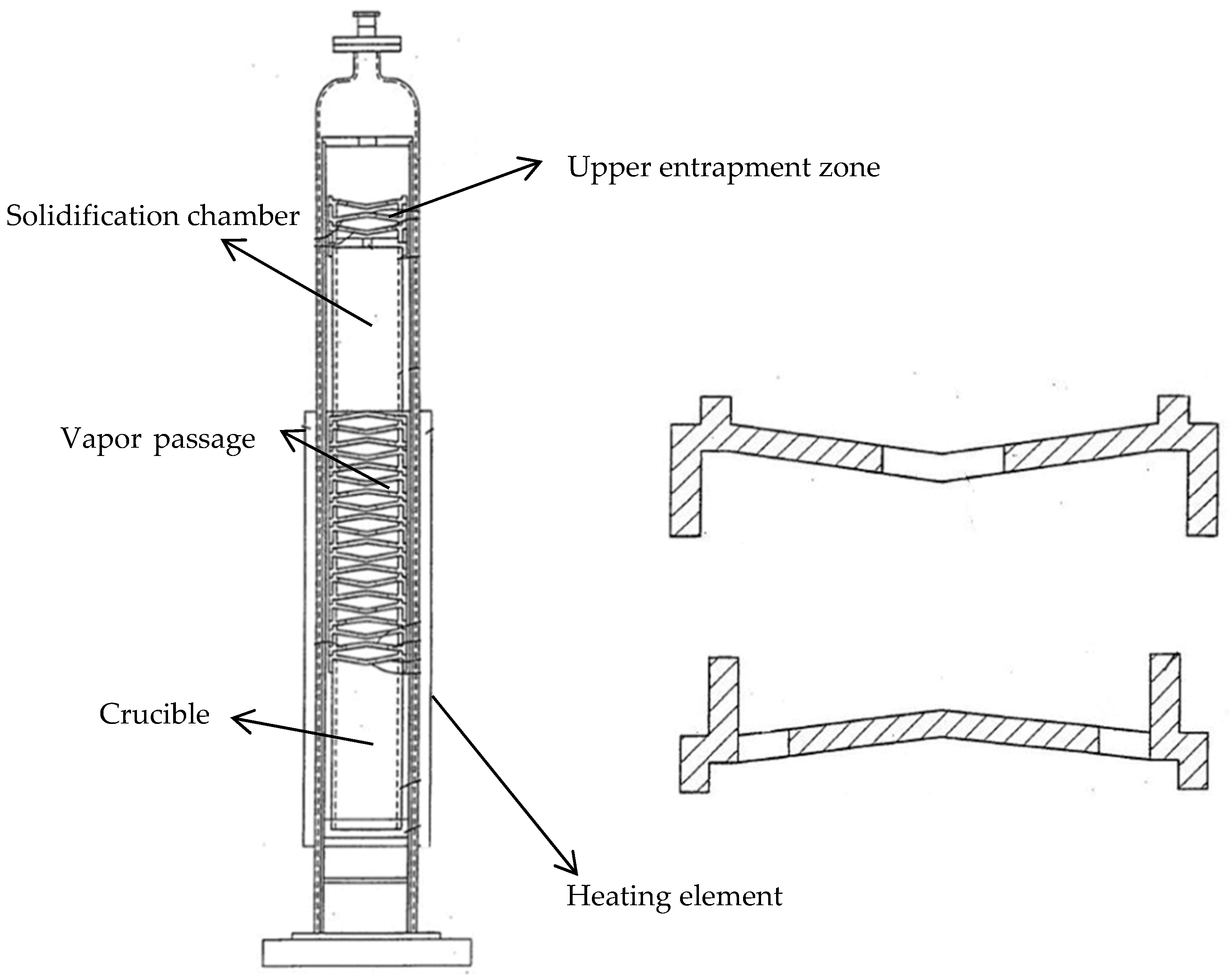 Upper entrapment zone

Solidification chamber

Vapor passage

Crucible

Heating element