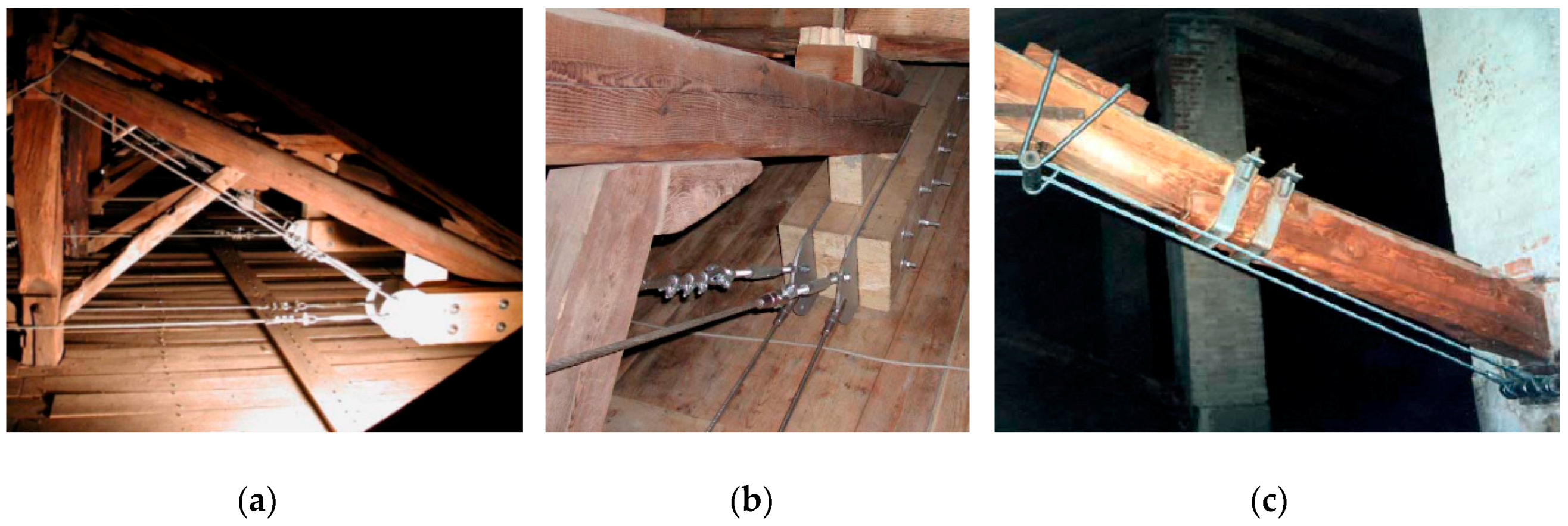 (a)

(b)

(c)