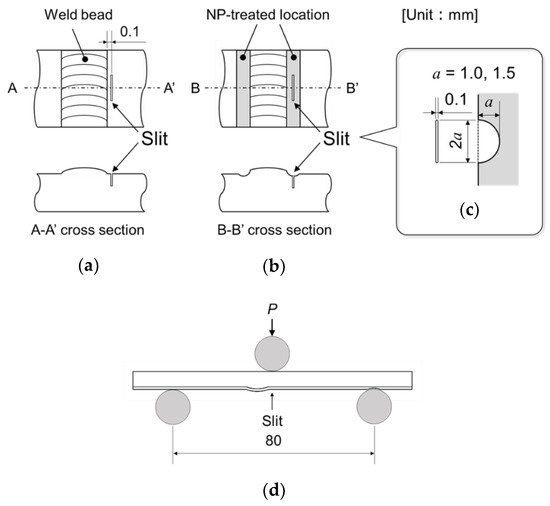 Weld bead
0.1
A
A'
Slit
A-A' cross section
(a)

NP-treated location
B
B'
Slit
B-B' cross section
(b)

[Unit : mm]
$a$ = 1.0, 1.5
0.1
$a$
$2a$
(c)

$P$
Slit
80
(d)