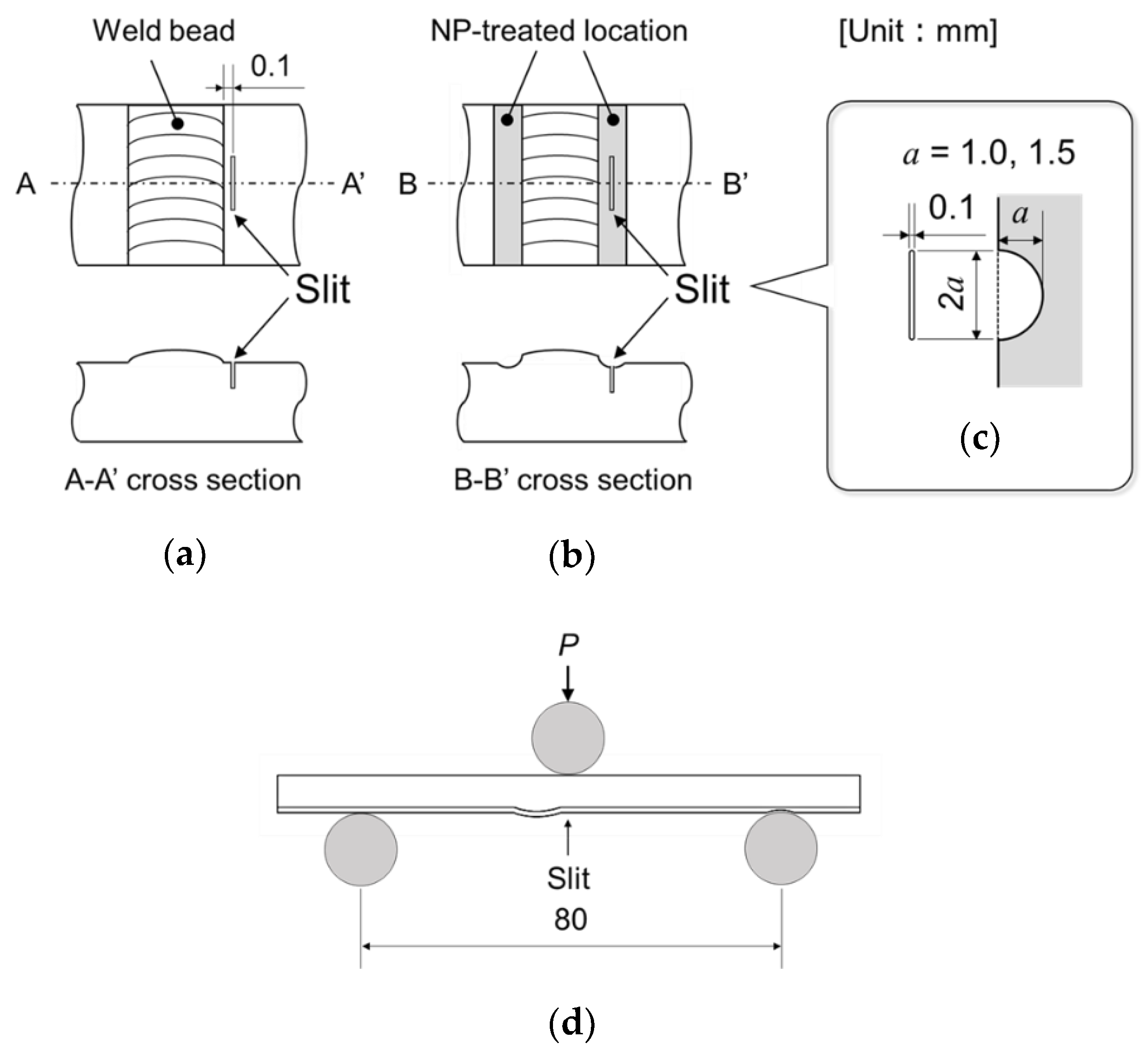 Weld bead

0.1

A

A'

Slit

A-A' cross section

(a)

NP-treated location

B

B'

Slit

B-B' cross section

(b)

[Unit : mm]

$a$ = 1.0, 1.5

0.1

$a$

$2a$

(c)

$P$

Slit

80

(d)