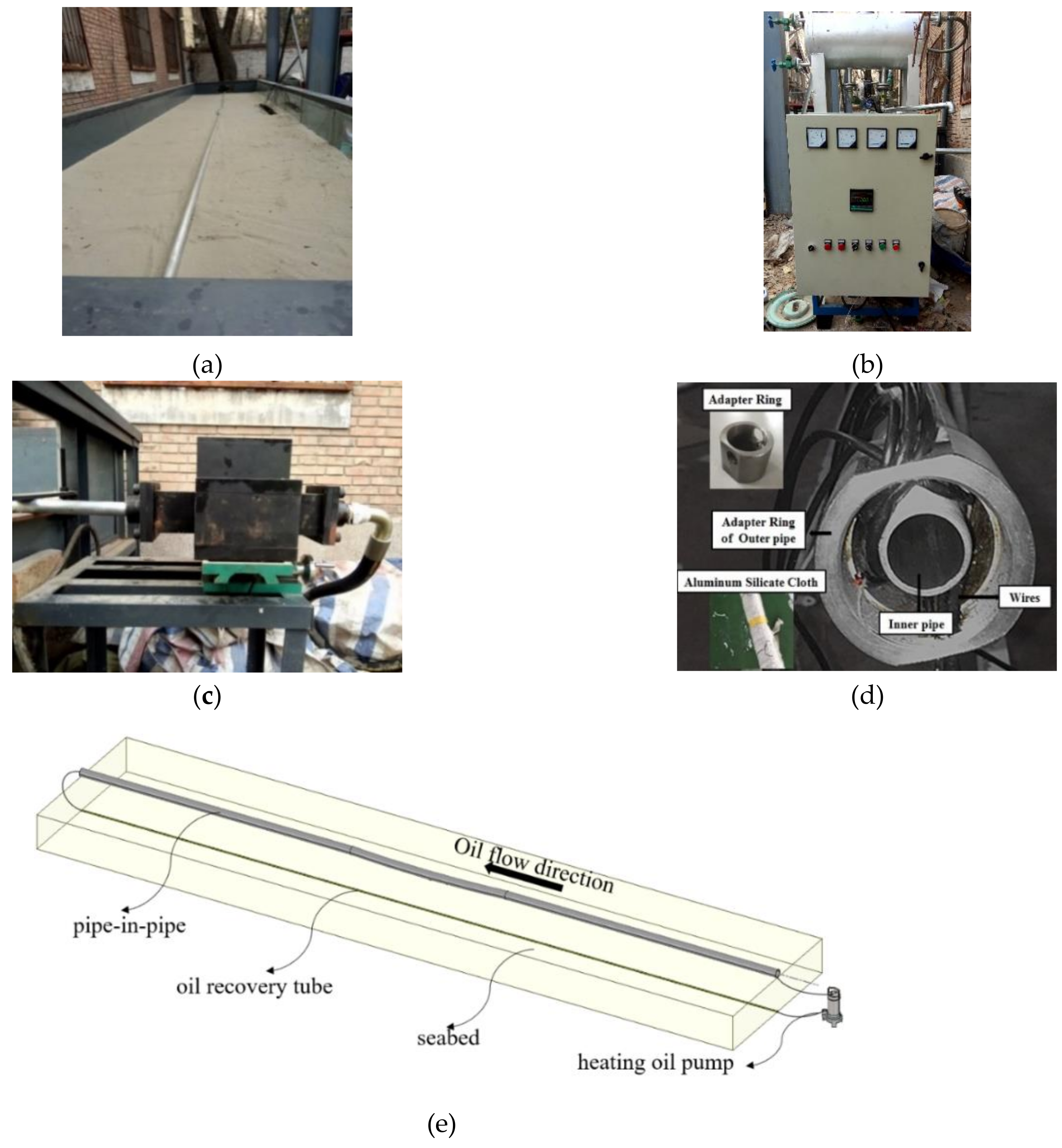 (a)

(b)

(c)

Adapter Ring

Adapter Ring of Outer pipe

Aluminum Silicate Cloth

Wires

Inner pipe

(d)

Oil flow direction

pipe-in-pipe

oil recovery tube

seabed

heating oil pump

(e)