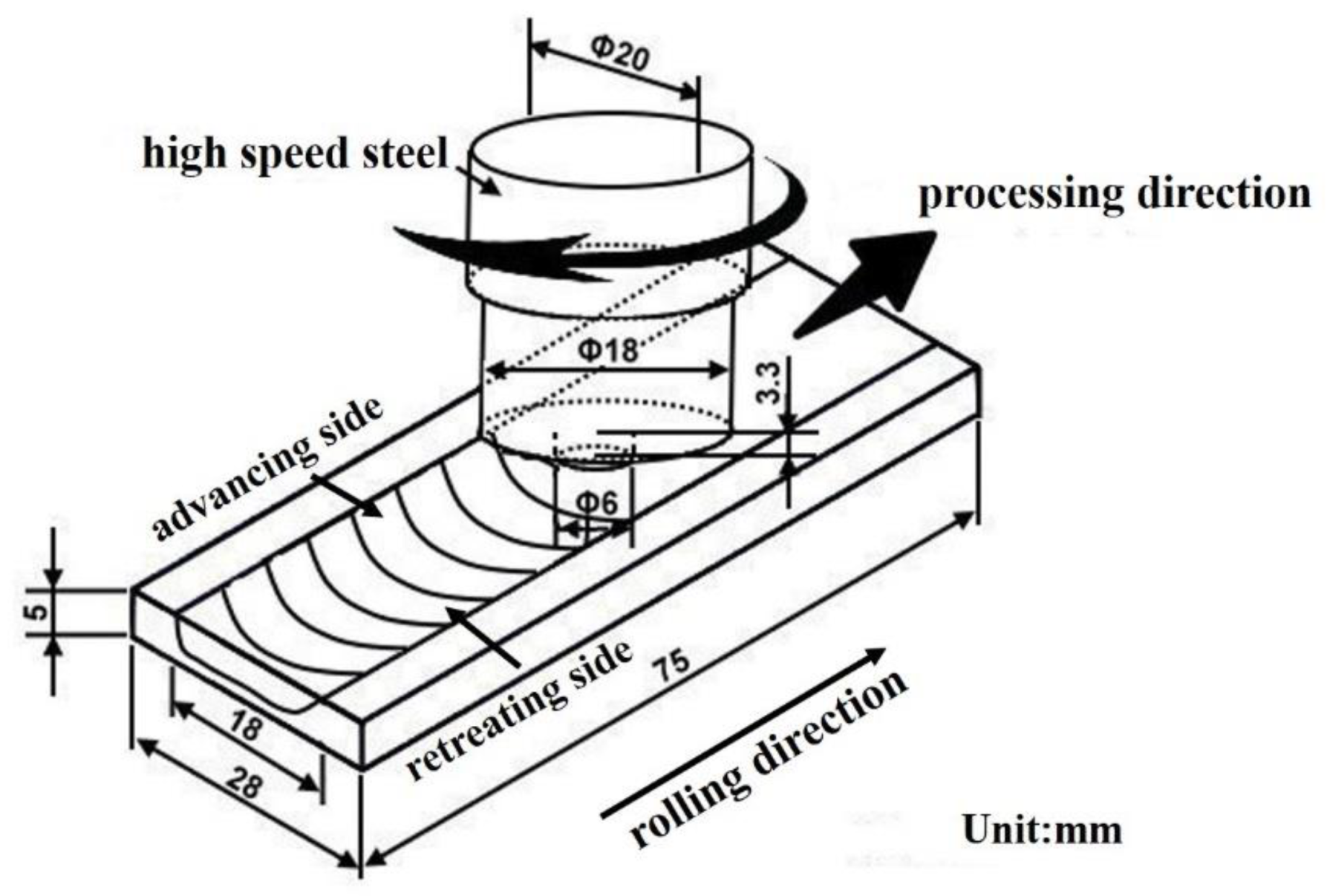 Φ20
high speed steel
processing direction
Φ18
3.3
advancing side
Φ6
5
retreating side
75
18
28
rolling direction
Unit:mm