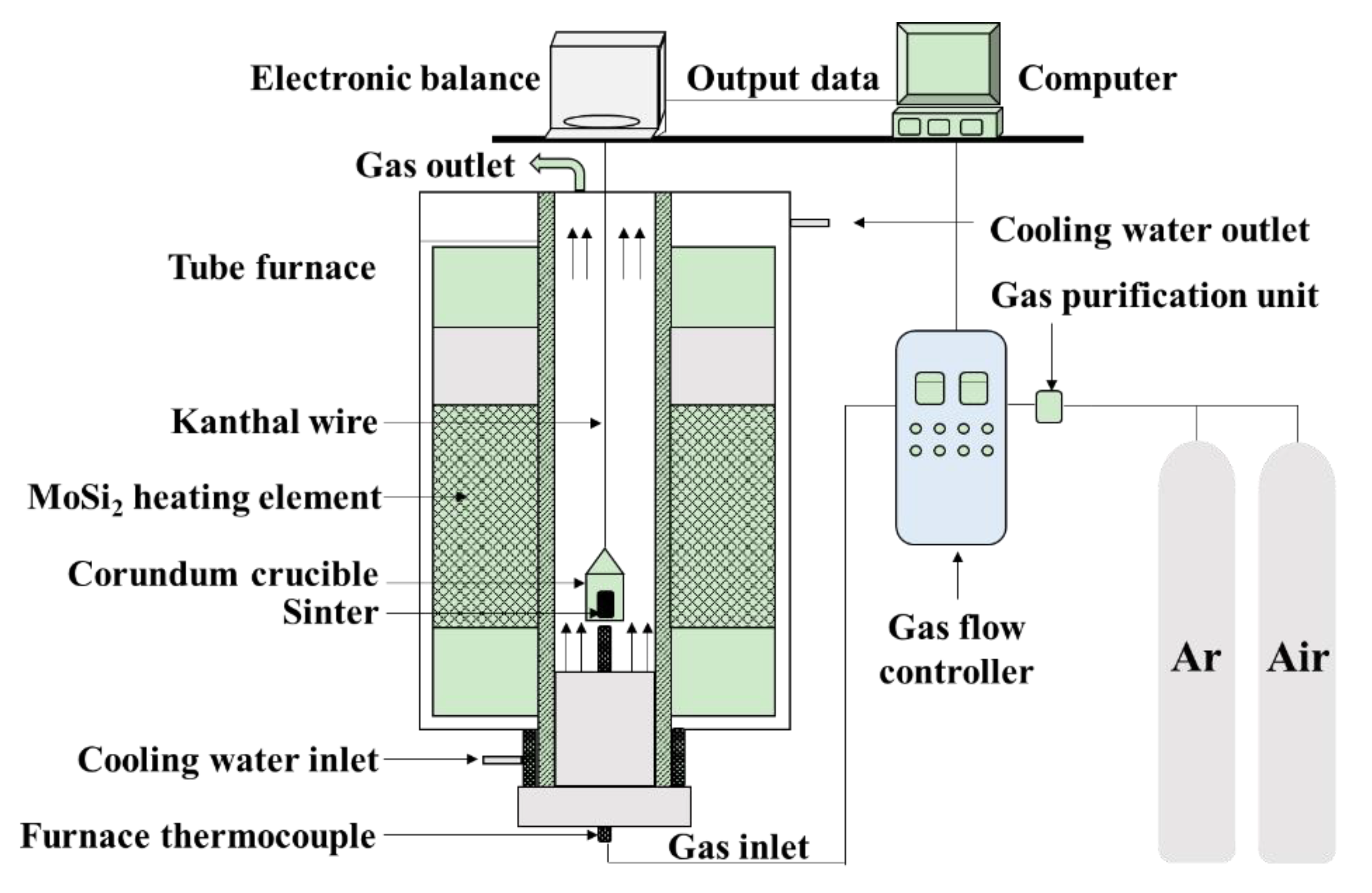 Electronic balance
Output data
Computer
Gas outlet
Cooling water outlet
Tube furnace
Gas purification unit
Kanthal wire
$MoSi_2$ heating element
Corundum crucible
Sinter
Gas flow controller
Ar
Air
Cooling water inlet
Furnace thermocouple
Gas inlet