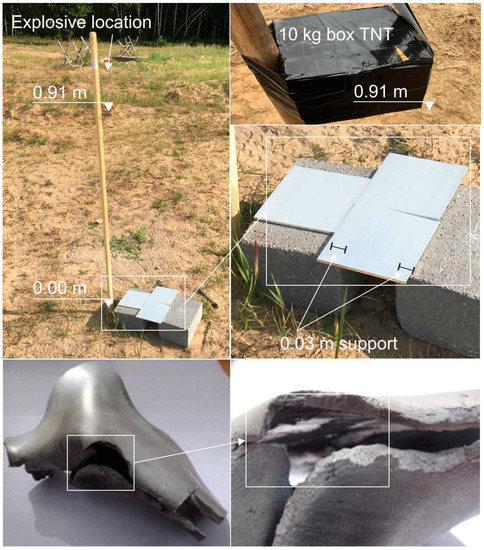 Explosive location

0.91 m

0.00 m

10 kg box TNT

0.91 m

0.03 m support