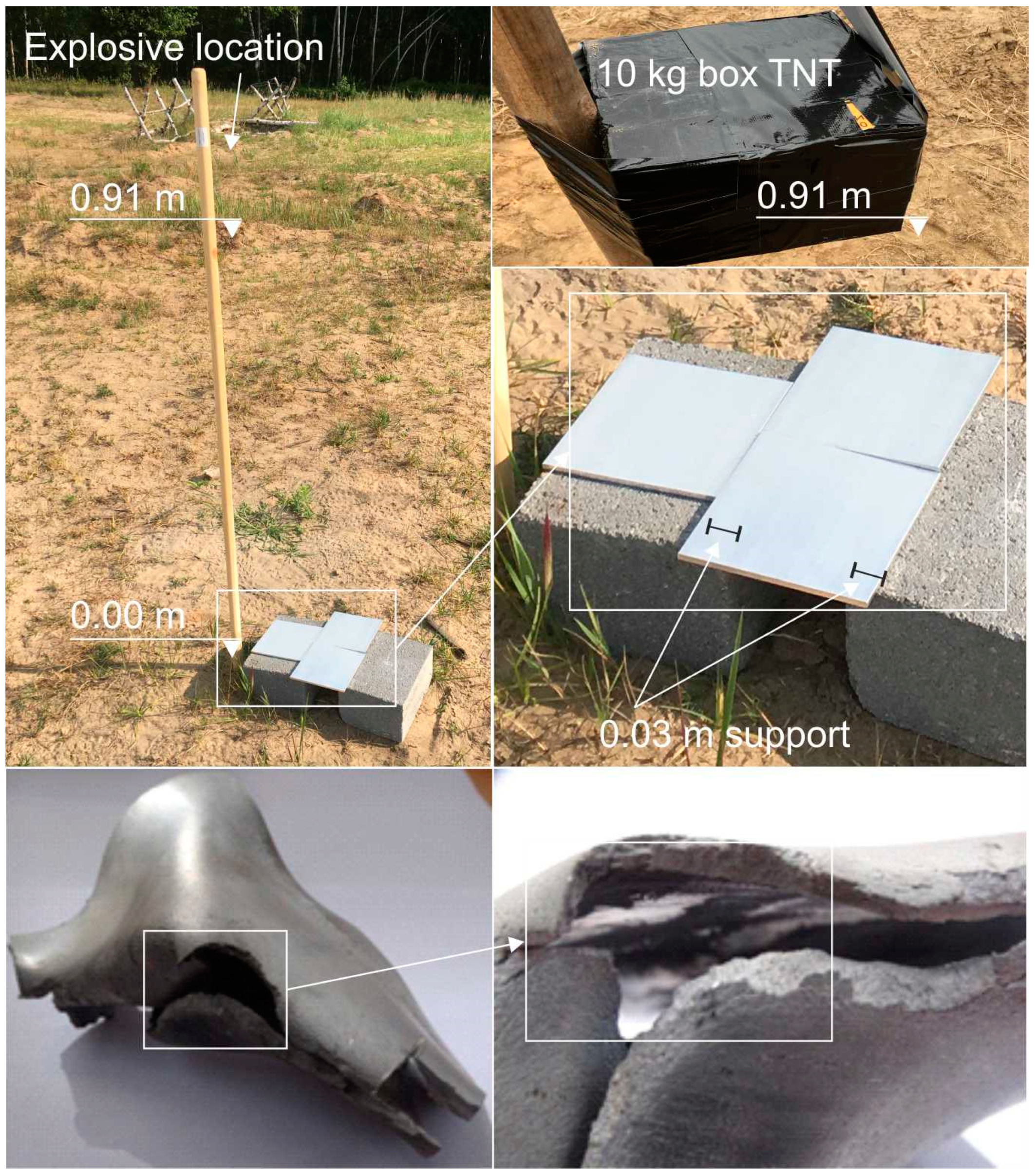 Explosive location

0.91 m

0.00 m

10 kg box TNT

0.91 m

0.03 m support