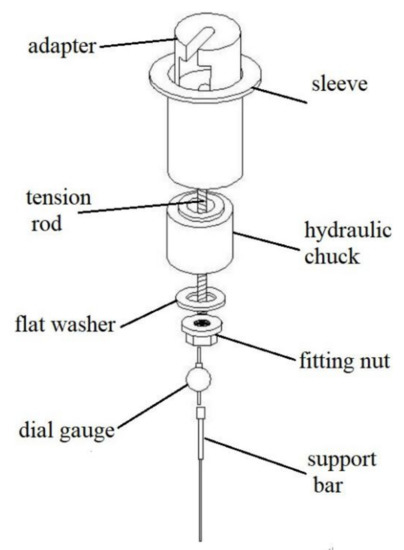 adapter

sleeve

tension rod

hydraulic chuck

flat washer

fitting nut

dial gauge

support bar