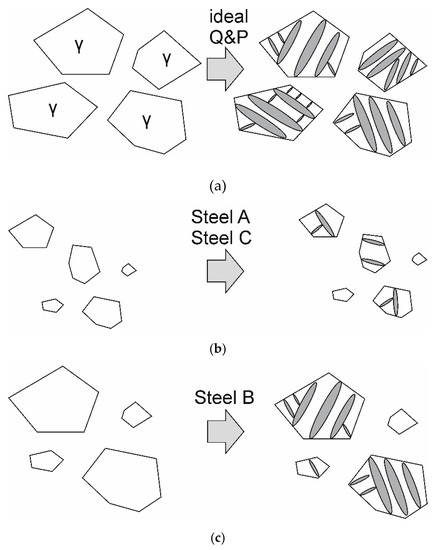 γ
γ
γ
γ
ideal Q&P

(a)

Steel A
Steel C

(b)

Steel B

(c)