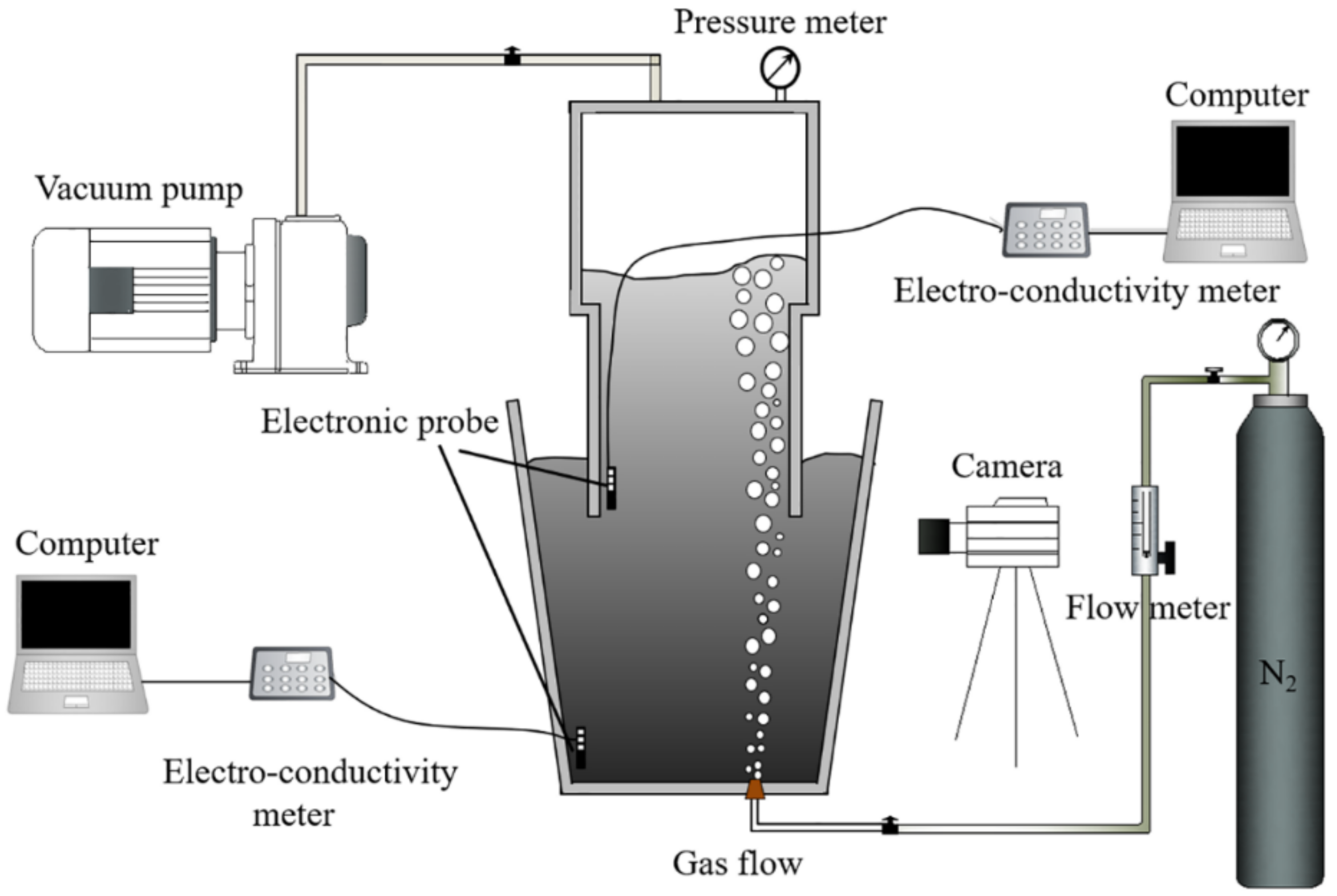 Pressure meter

Computer

Vacuum pump

Electro-conductivity meter

Electronic probe

Camera

Computer

Flow meter

$N_2$

Electro-conductivity meter

Gas flow