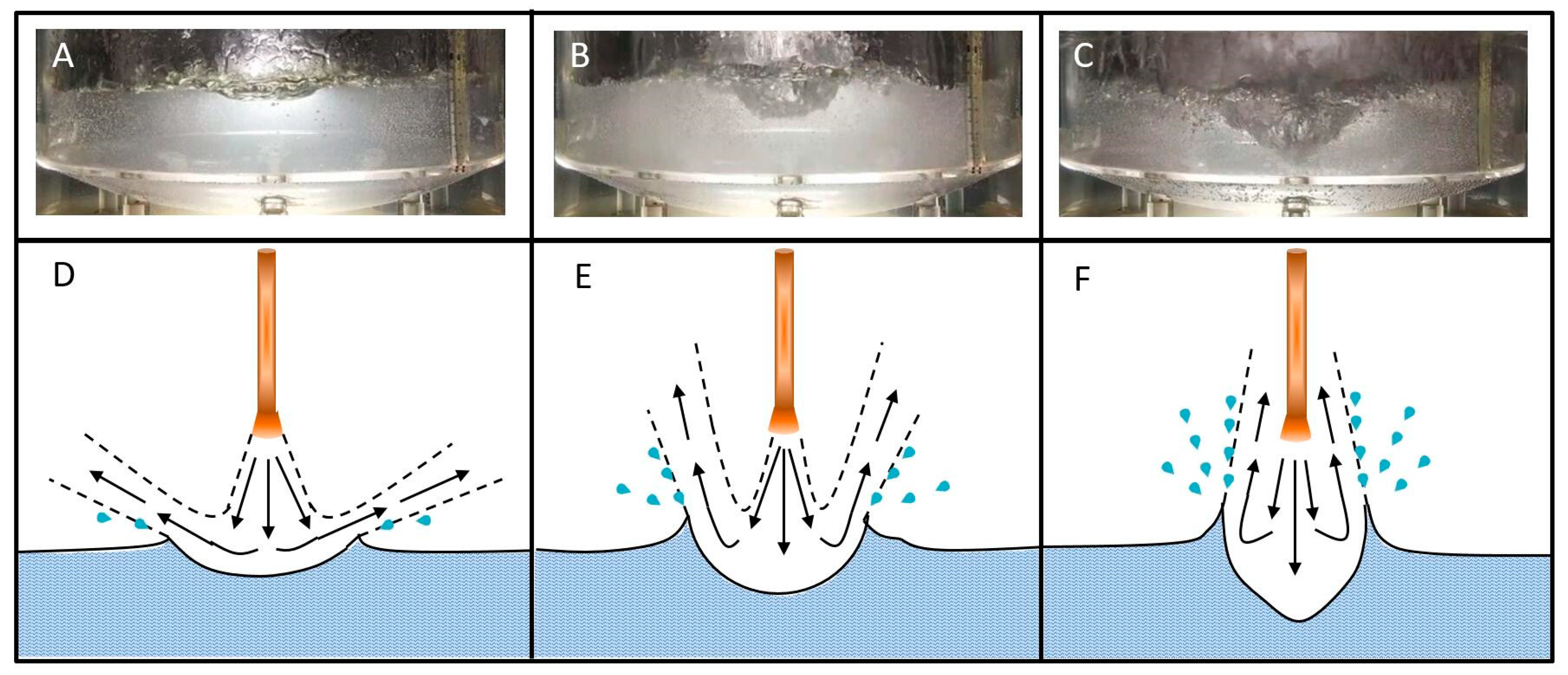 A

B

C

D

E

F