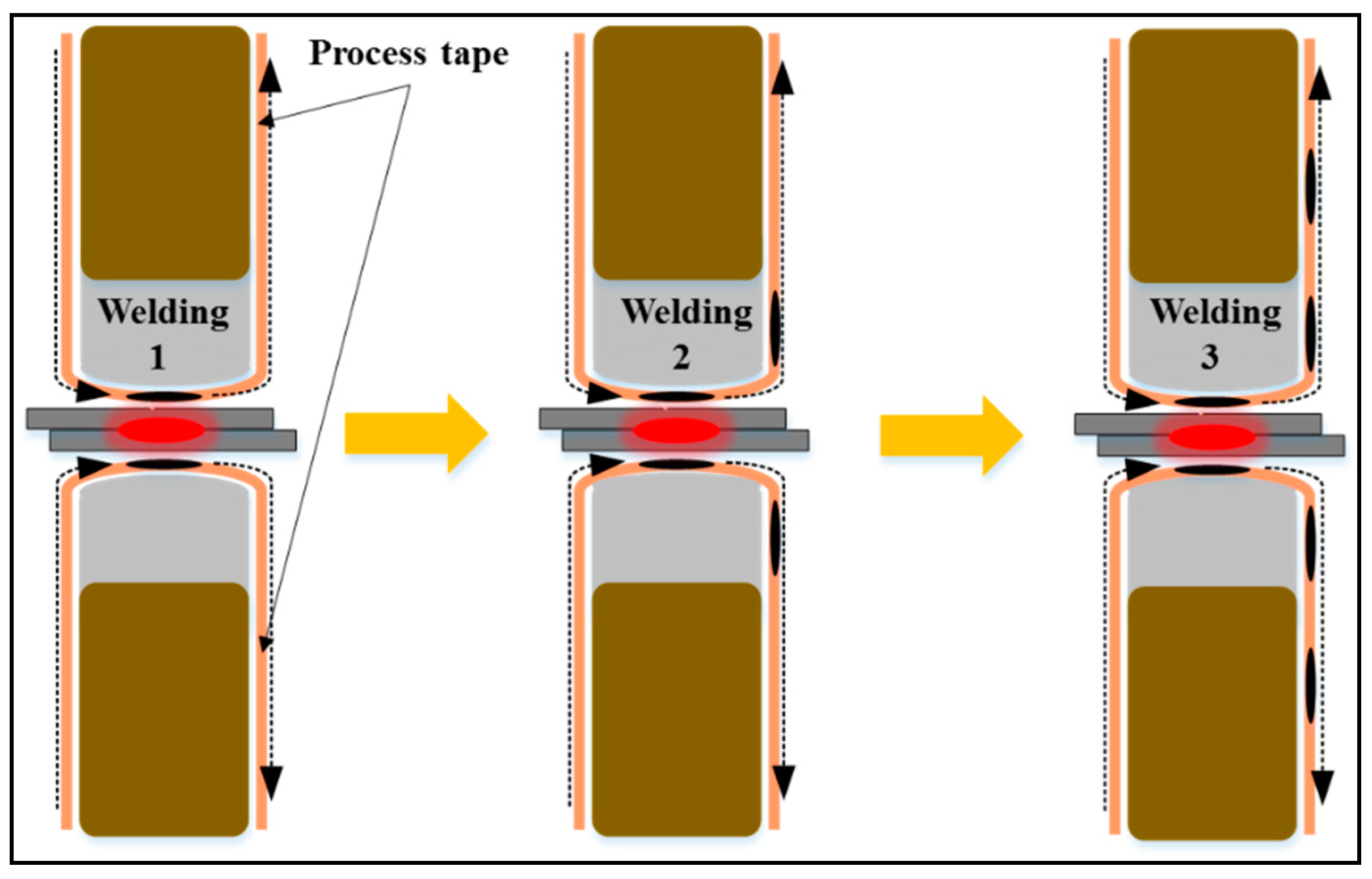 Process tape

Welding 1

Welding 2

Welding 3