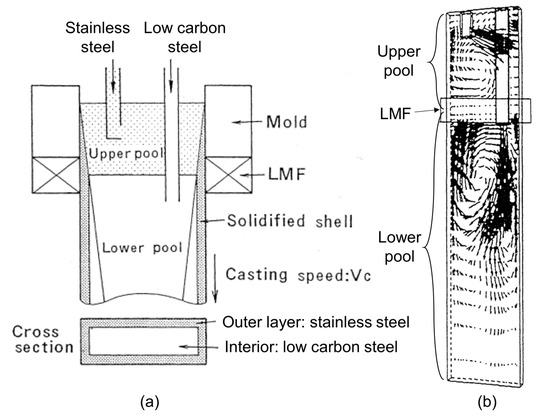 Stainless steel

Low carbon steel

Mold

Upper pool

LMF

Solidified shell

Lower pool

Casting speed:Vc

Cross section

Outer layer: stainless steel

Interior: low carbon steel

(a)

Upper pool

LMF

Lower pool

(b)