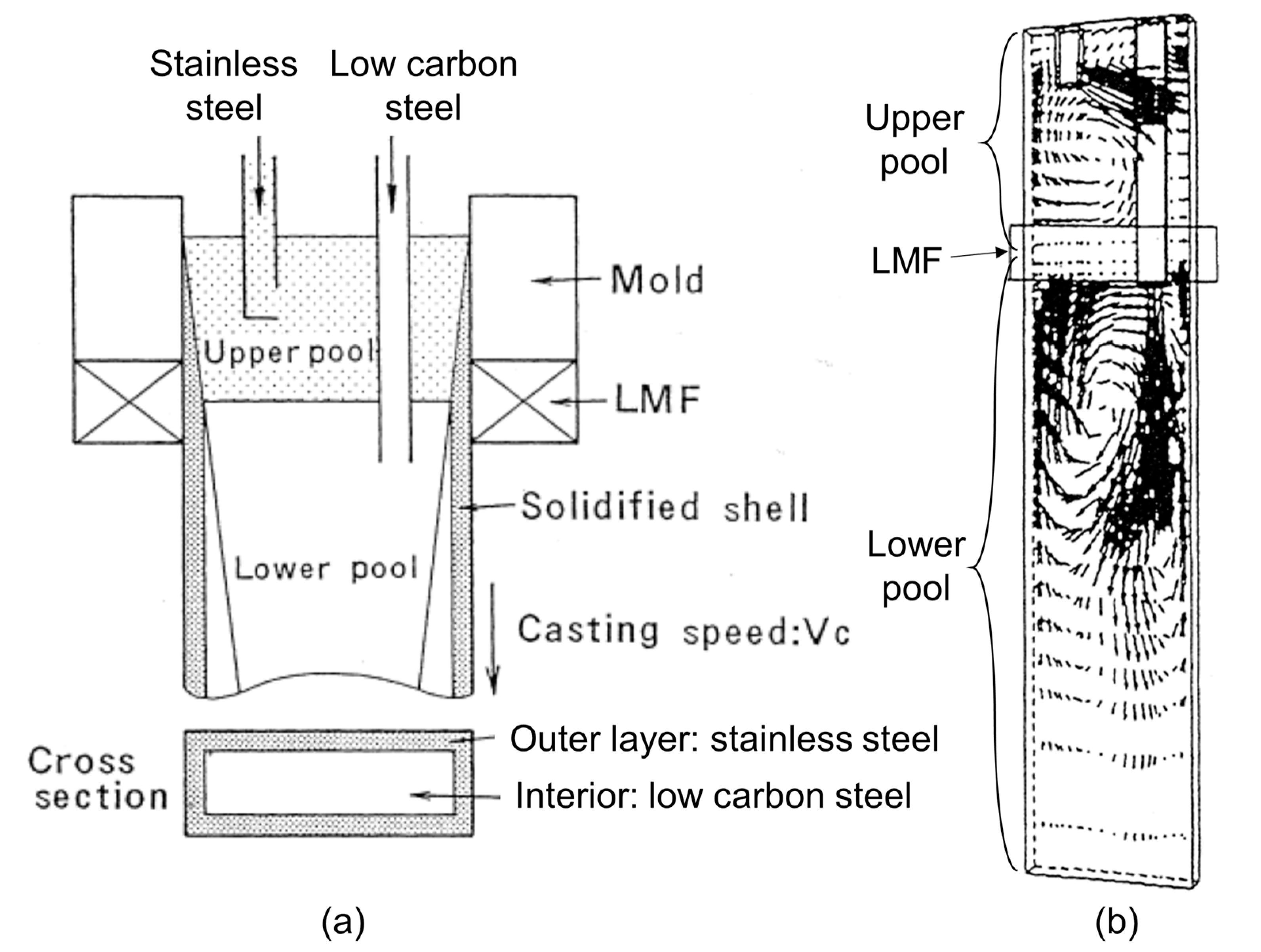 Stainless steel

Low carbon steel

Mold

Upper pool

LMF

Solidified shell

Lower pool

Casting speed:Vc

Cross section

Outer layer: stainless steel

Interior: low carbon steel

(a)

Upper pool

LMF

Lower pool

(b)