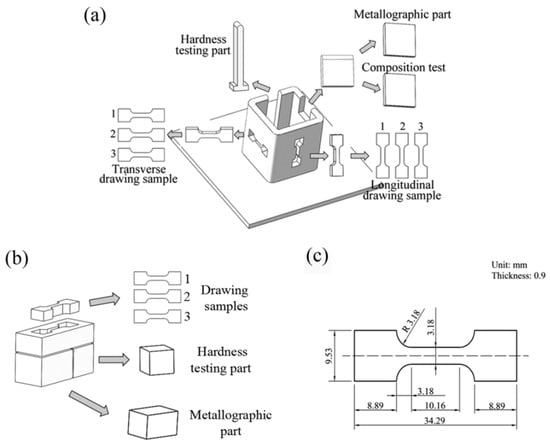 (a)

Hardness testing part

Metallographic part

Composition test

1
2
3
Transverse drawing sample

1 2 3
Longitudinal drawing sample

(b)

1
2
3
Drawing samples

Hardness testing part

Metallographic part

(c)

Unit: mm
Thickness: 0.9

R 3.18
3.18
9.53
3.18
8.89
10.16
8.89
34.29