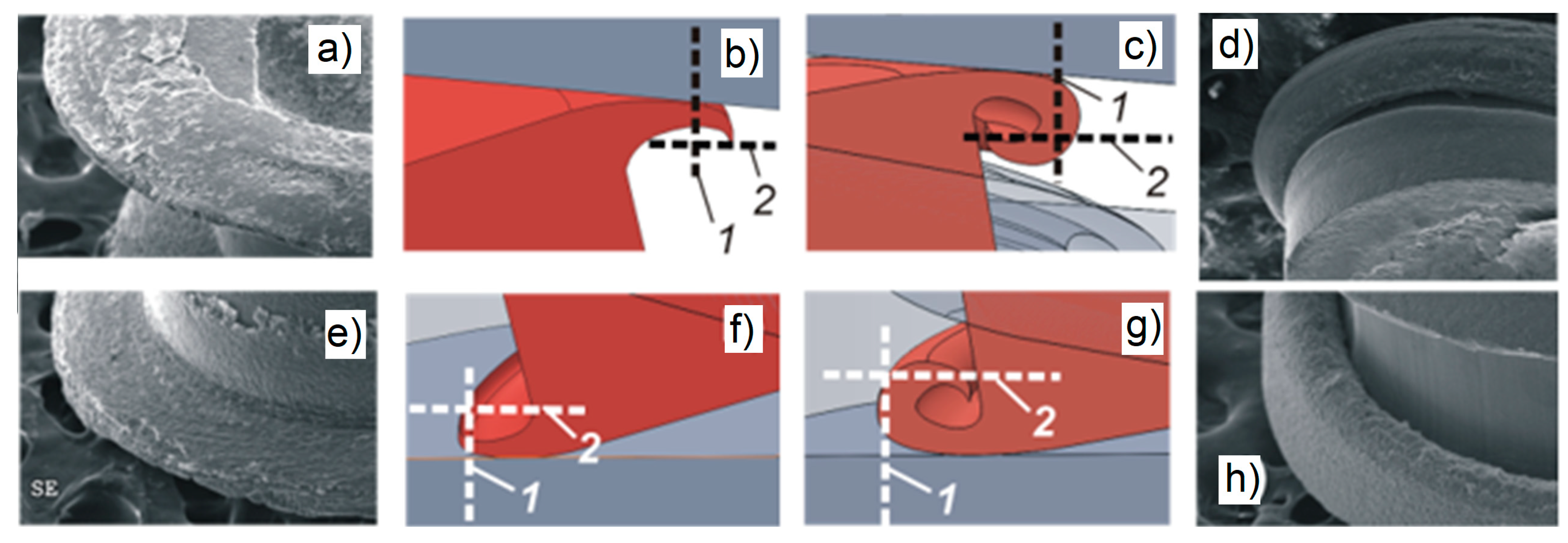 a)

b)

2

1

c)

1

2

d)

e)

SE

f)

2

1

g)

2

1

h)