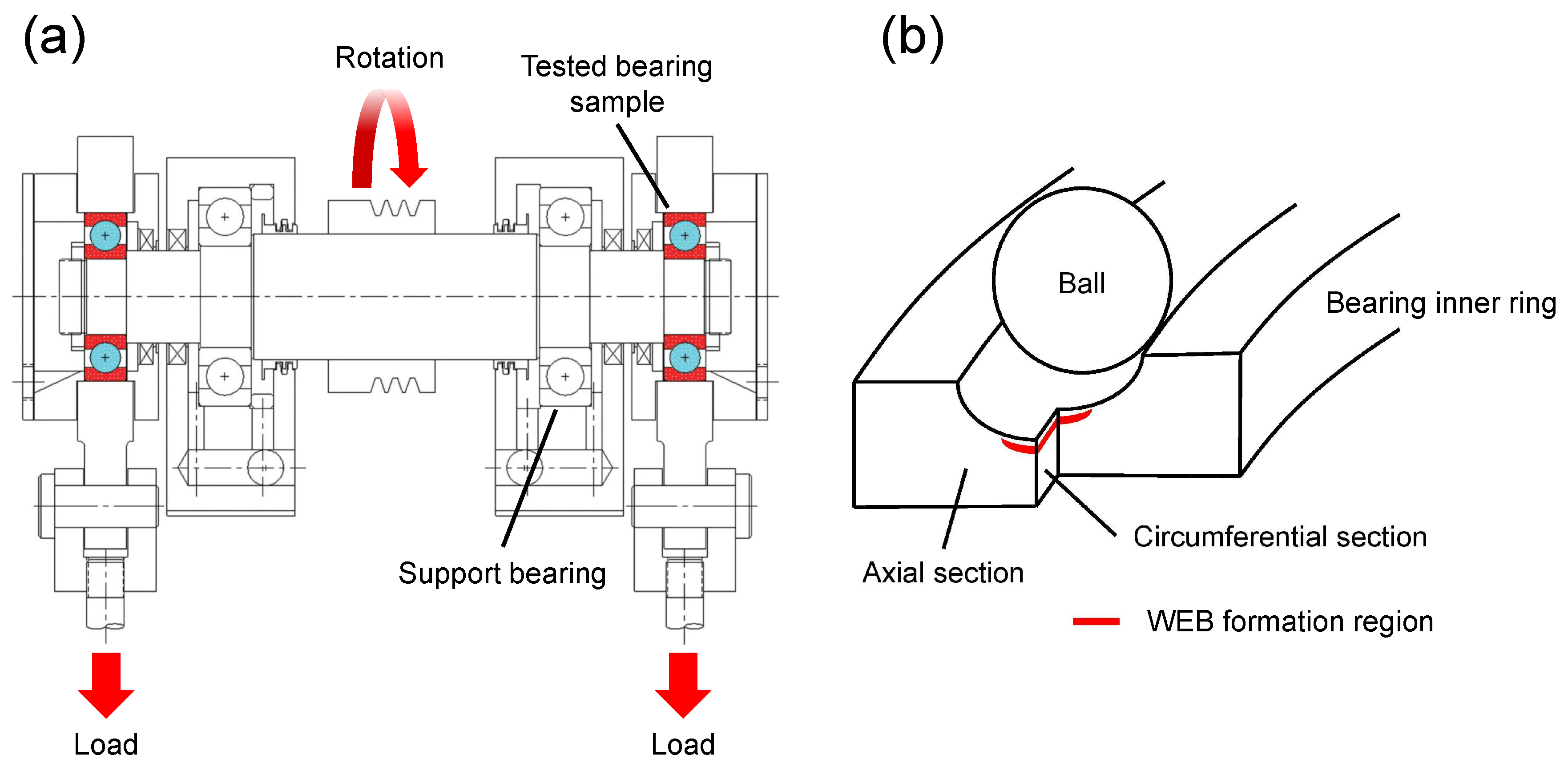 (a)

Rotation

Tested bearing sample

Support bearing

Load

Load

(b)

Ball

Bearing inner ring

Circumferential section

Axial section

WEB formation region