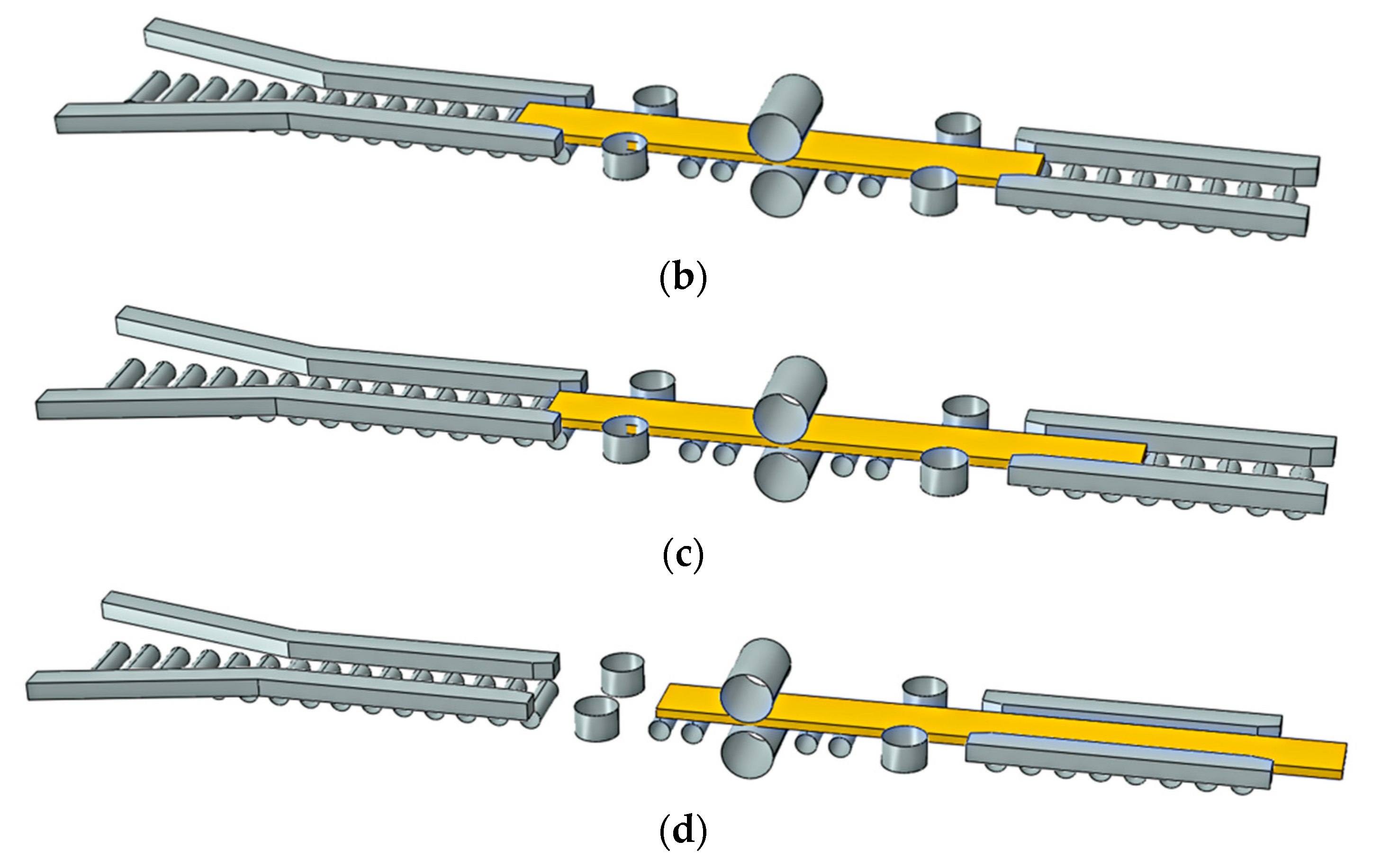 (b)

(c)

(d)