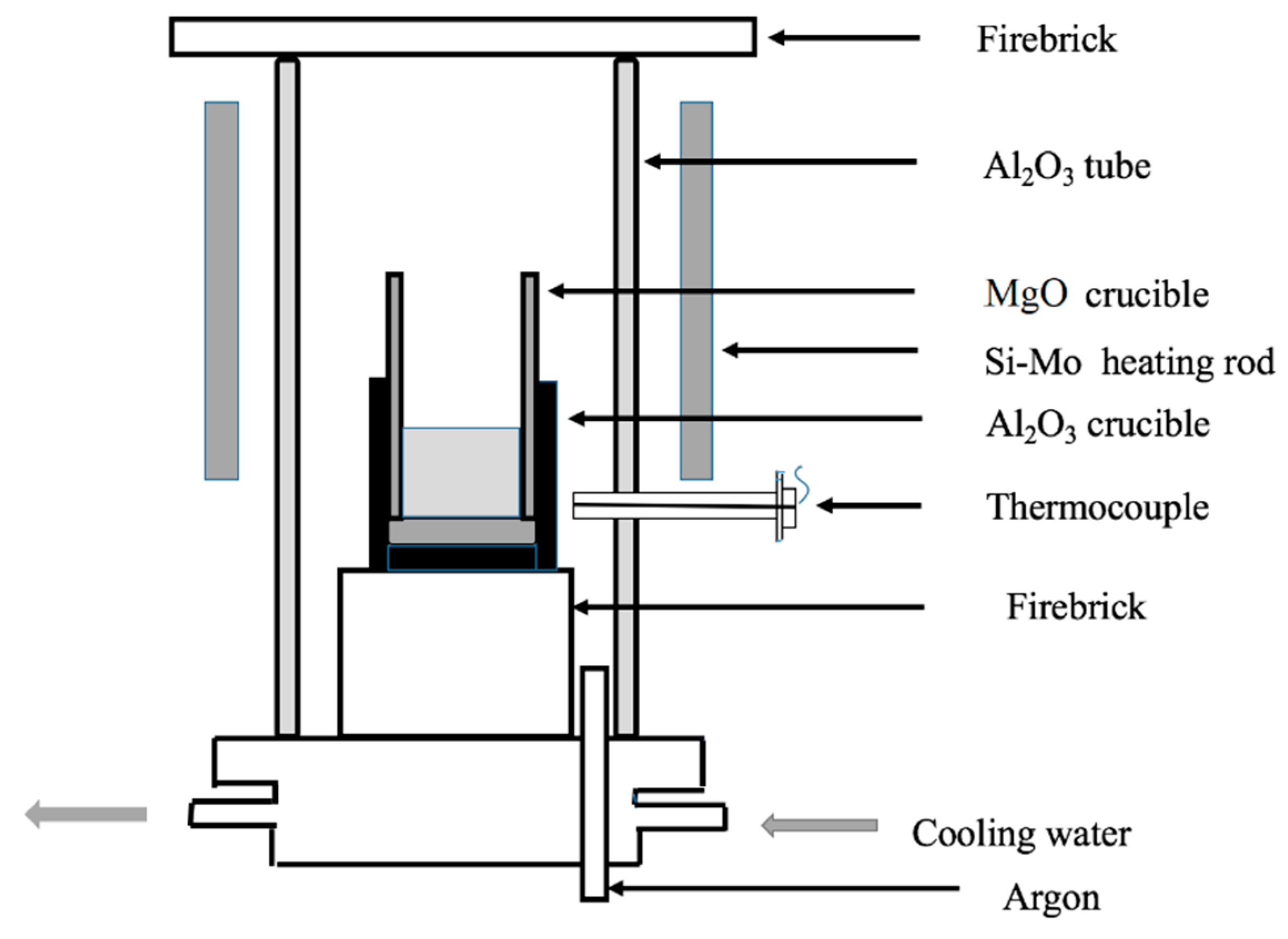 Firebrick

$Al_2O_3$ tube

MgO crucible

Si-Mo heating rod

$Al_2O_3$ crucible

Thermocouple

Firebrick

Cooling water

Argon