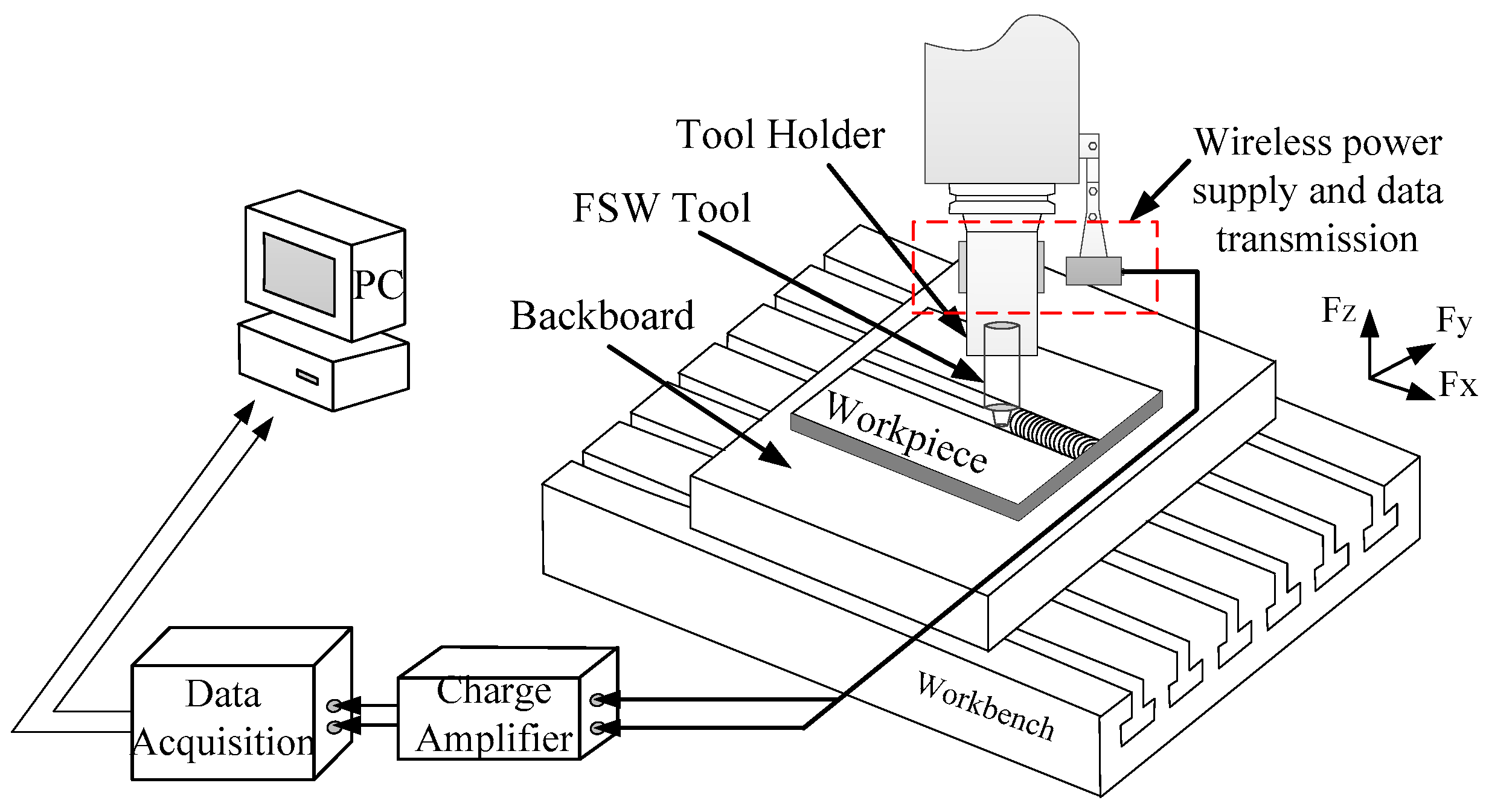 Tool Holder

Wireless power supply and data transmission

FSW Tool

PC

Backboard

Fz

Fy

Fx

Workpiece

Workbench

Data Acquisition

Charge Amplifier