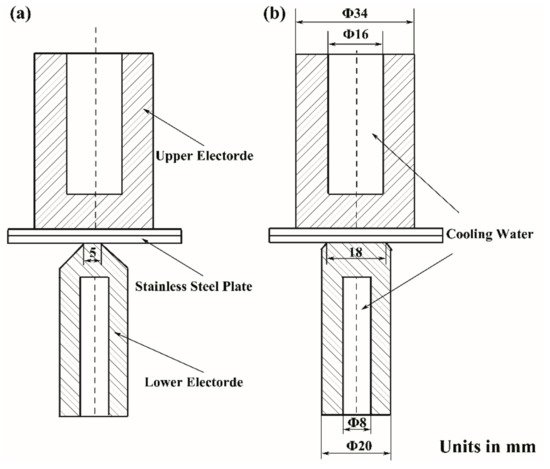 (a)

Upper Electorde

5

Stainless Steel Plate

Lower Electorde

(b)

Φ34

Φ16

Cooling Water

18

Φ8

Φ20

Units in mm