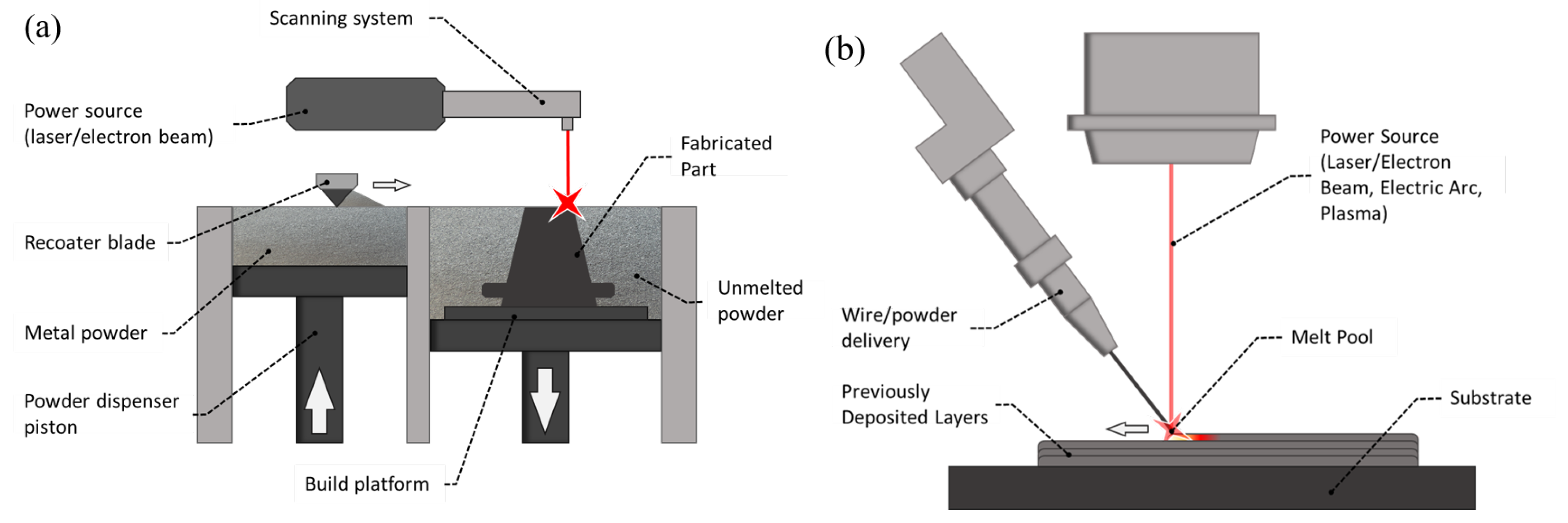 (a)

Scanning system

Power source (laser/electron beam)

Fabricated Part

Recoater blade

Unmelted powder

Metal powder

Powder dispenser piston

Build platform

(b)

Power Source (Laser/Electron Beam, Electric Arc, Plasma)

Wire/powder delivery

Melt Pool

Previously Deposited Layers

Substrate