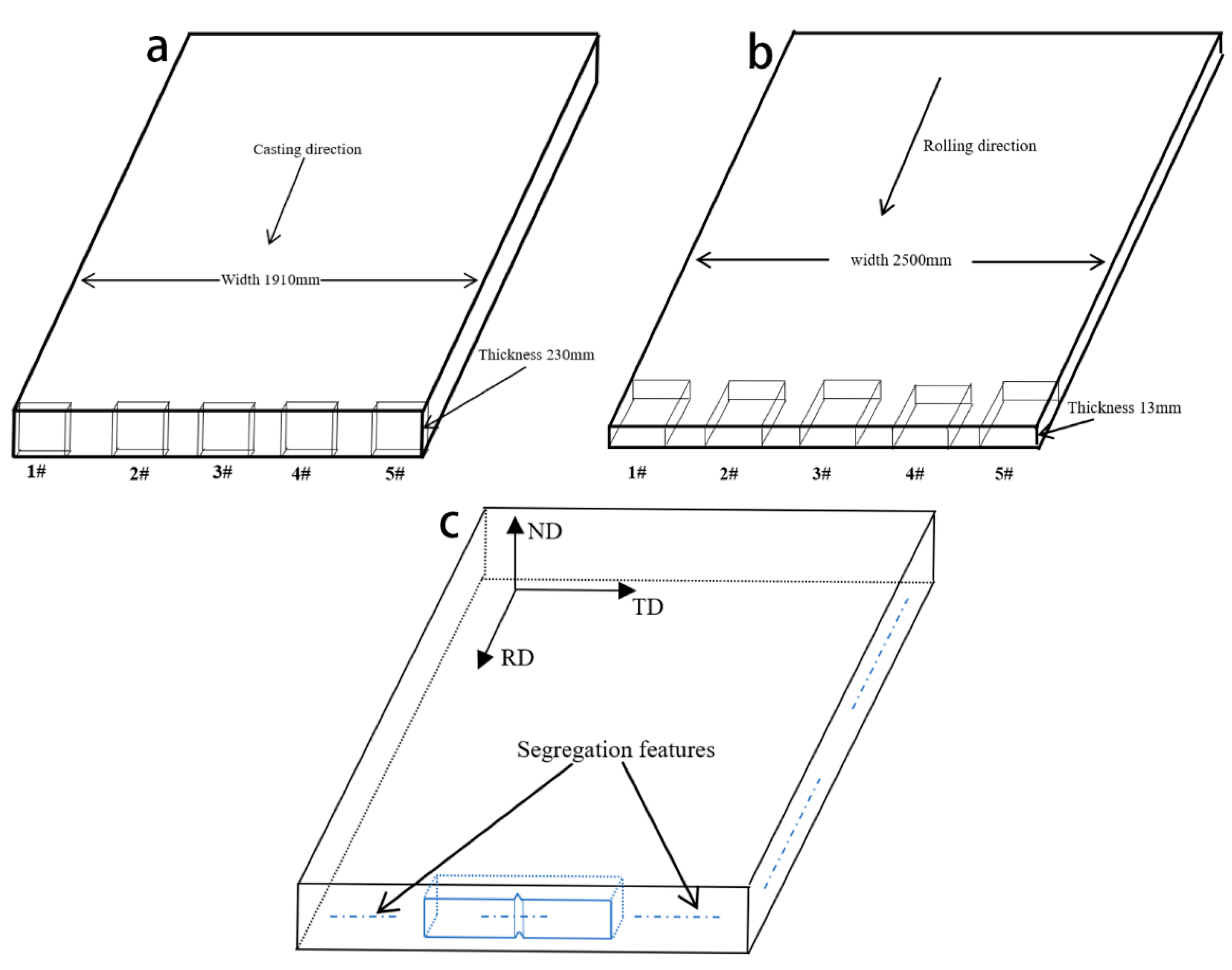 a

Casting direction

Width 1910mm

Thickness 230mm

1# 2# 3# 4# 5#

b

Rolling direction

width 2500mm

Thickness 13mm

1# 2# 3# 4# 5#

c

ND

TD

RD

Segregation features