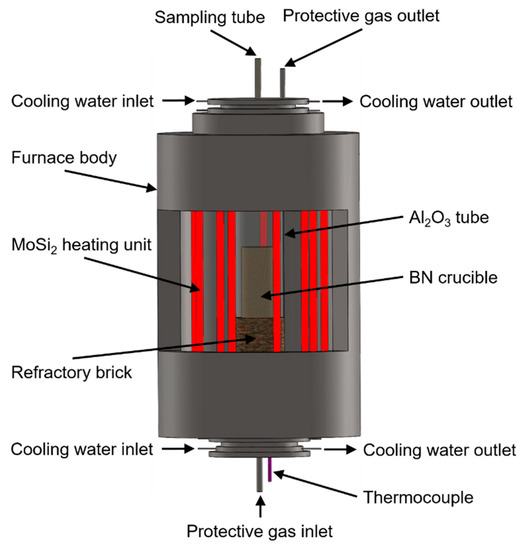 Sampling tube
Protective gas outlet
Cooling water inlet
Cooling water outlet
Furnace body
$Al_2O_3$ tube
$MoSi_2$ heating unit
BN crucible
Refractory brick
Cooling water inlet
Cooling water outlet
Thermocouple
Protective gas inlet