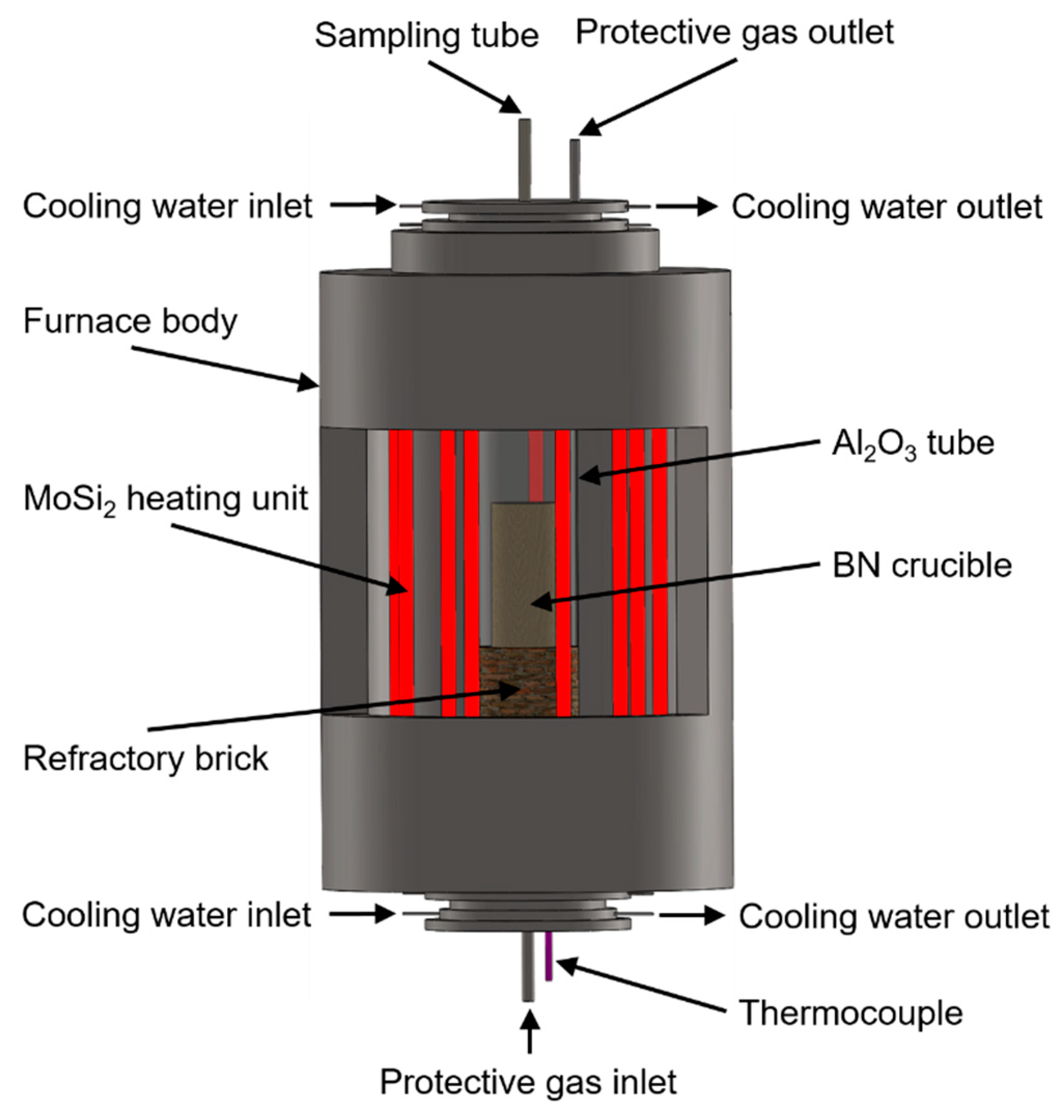 Sampling tube
Protective gas outlet
Cooling water inlet
Cooling water outlet
Furnace body
$Al_2O_3$ tube
$MoSi_2$ heating unit
BN crucible
Refractory brick
Cooling water inlet
Cooling water outlet
Thermocouple
Protective gas inlet