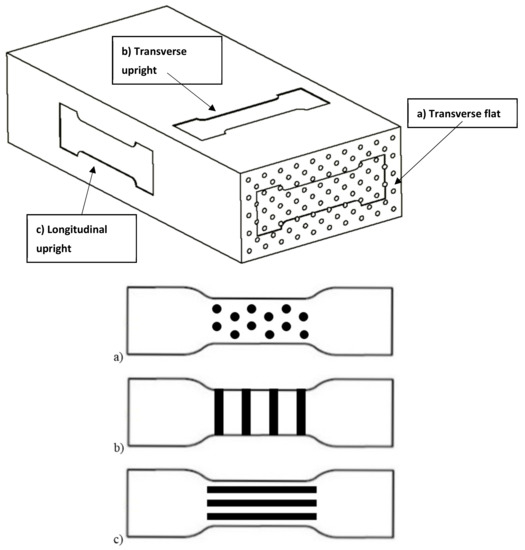 b) Transverse upright

a) Transverse flat

c) Longitudinal upright

a)

b)

c)