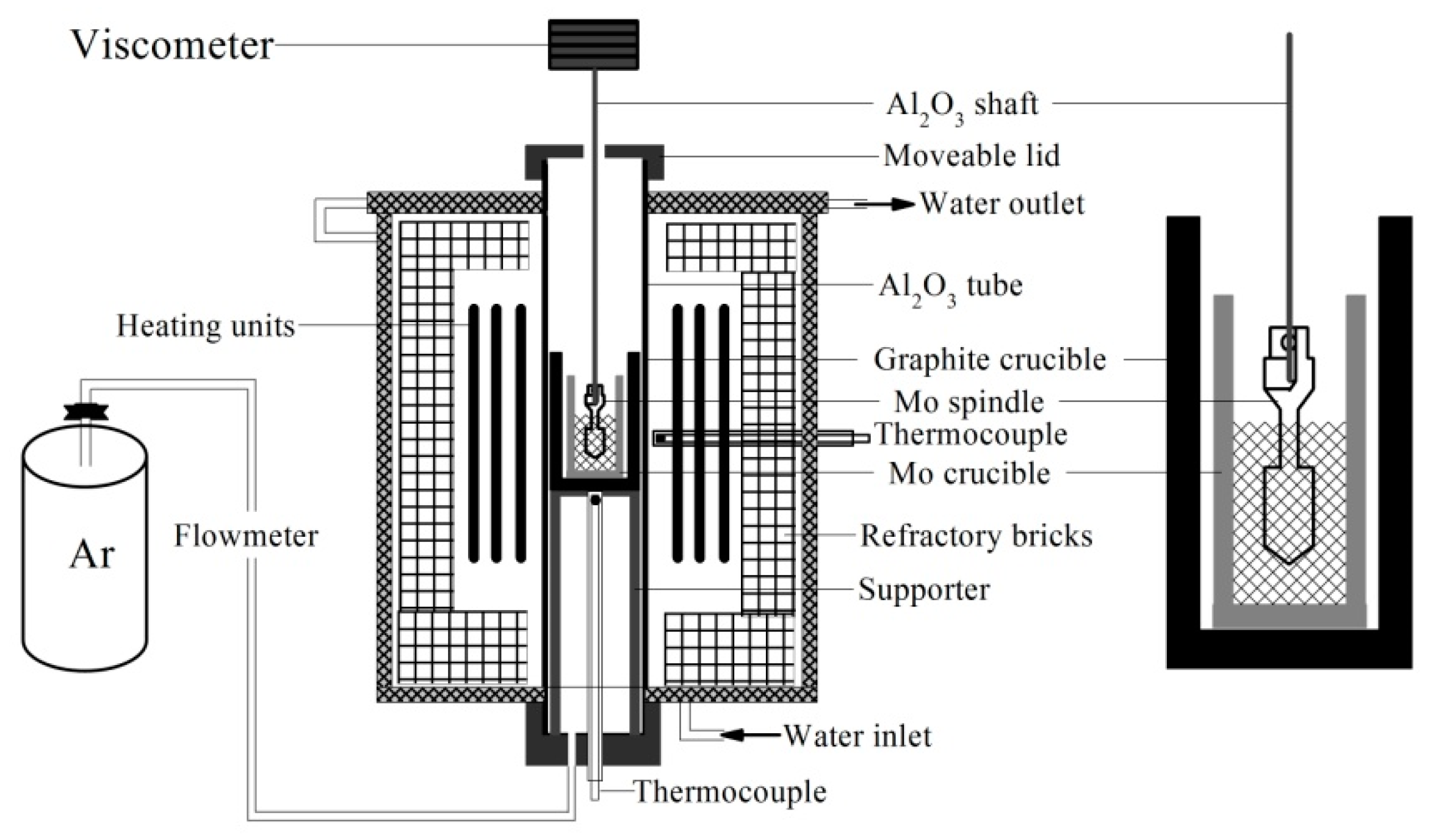 Viscometer

$Al_2O_3$ shaft

Moveable lid

Water outlet

$Al_2O_3$ tube

Heating units

Graphite crucible

Mo spindle

Thermocouple

Mo crucible

Ar

Flowmeter

Refractory bricks

Supporter

Water inlet

Thermocouple