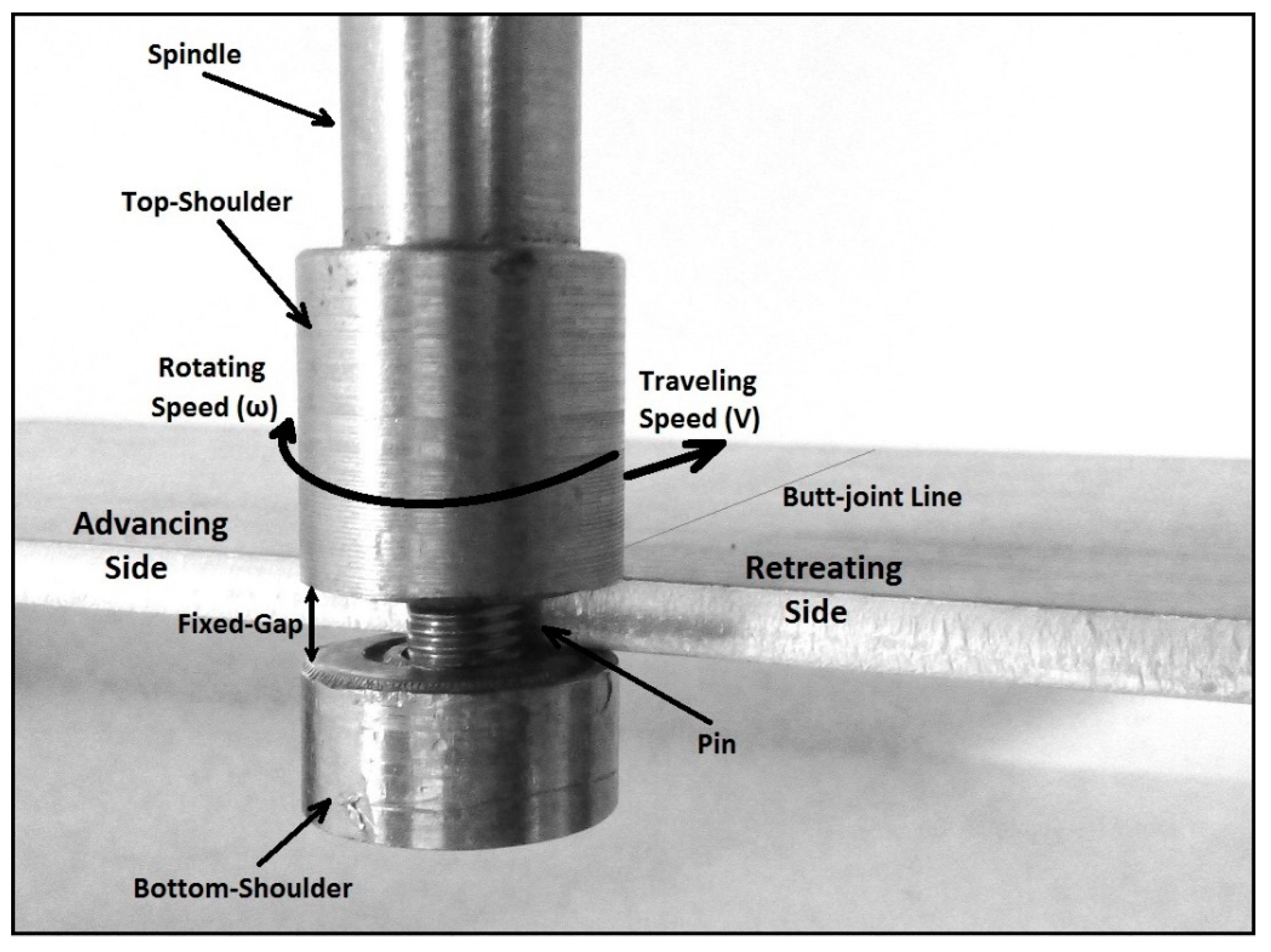 Spindle

Top-Shoulder

Rotating Speed (ω)

Traveling Speed (V)

Butt-joint Line

Advancing Side

Retreating Side

Fixed-Gap

Pin

Bottom-Shoulder