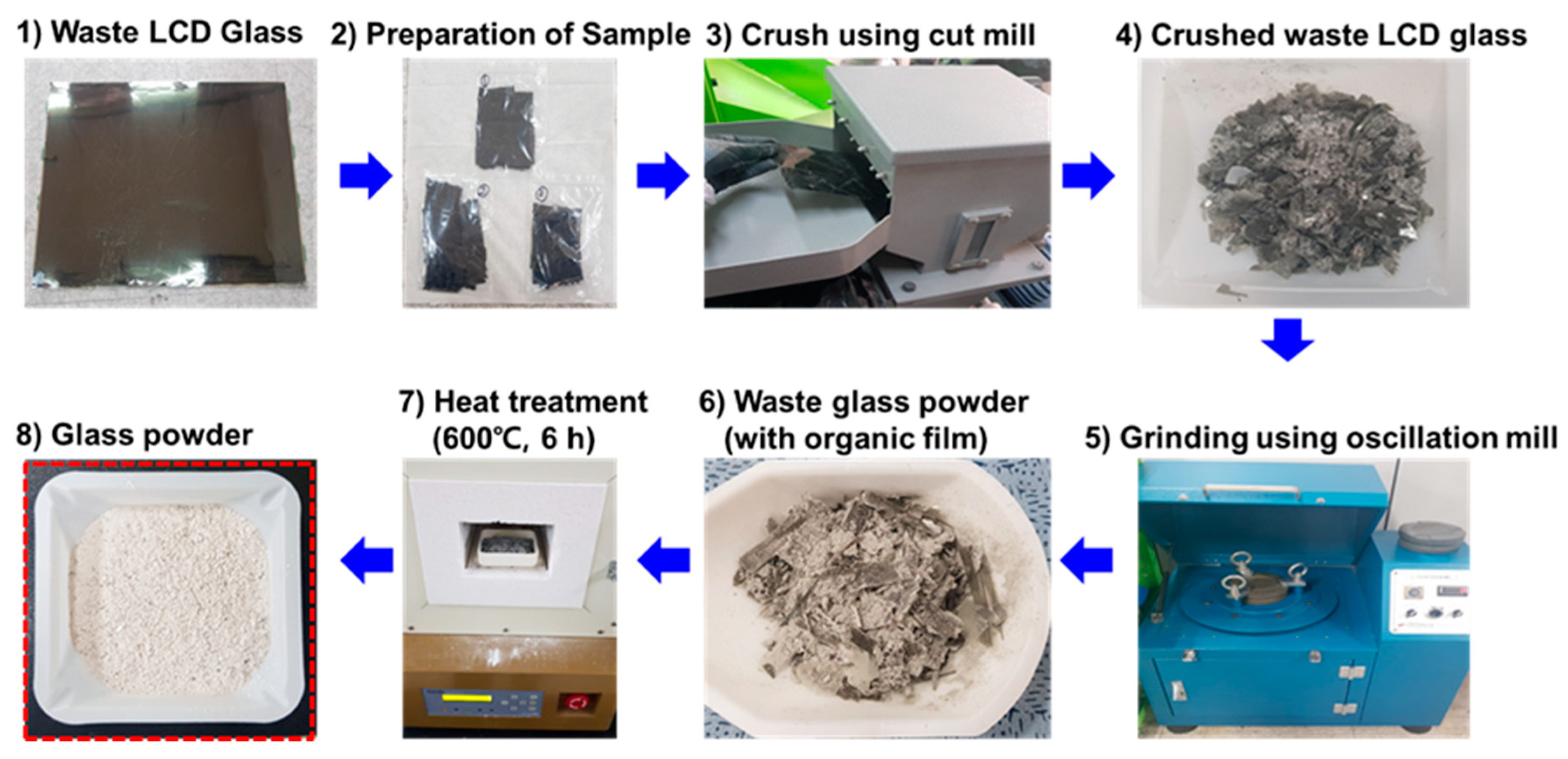 1) Waste LCD Glass

2) Preparation of Sample

3) Crush using cut mill

4) Crushed waste LCD glass

5) Grinding using oscillation mill

6) Waste glass powder (with organic film)

7) Heat treatment (600℃, 6 h)

8) Glass powder