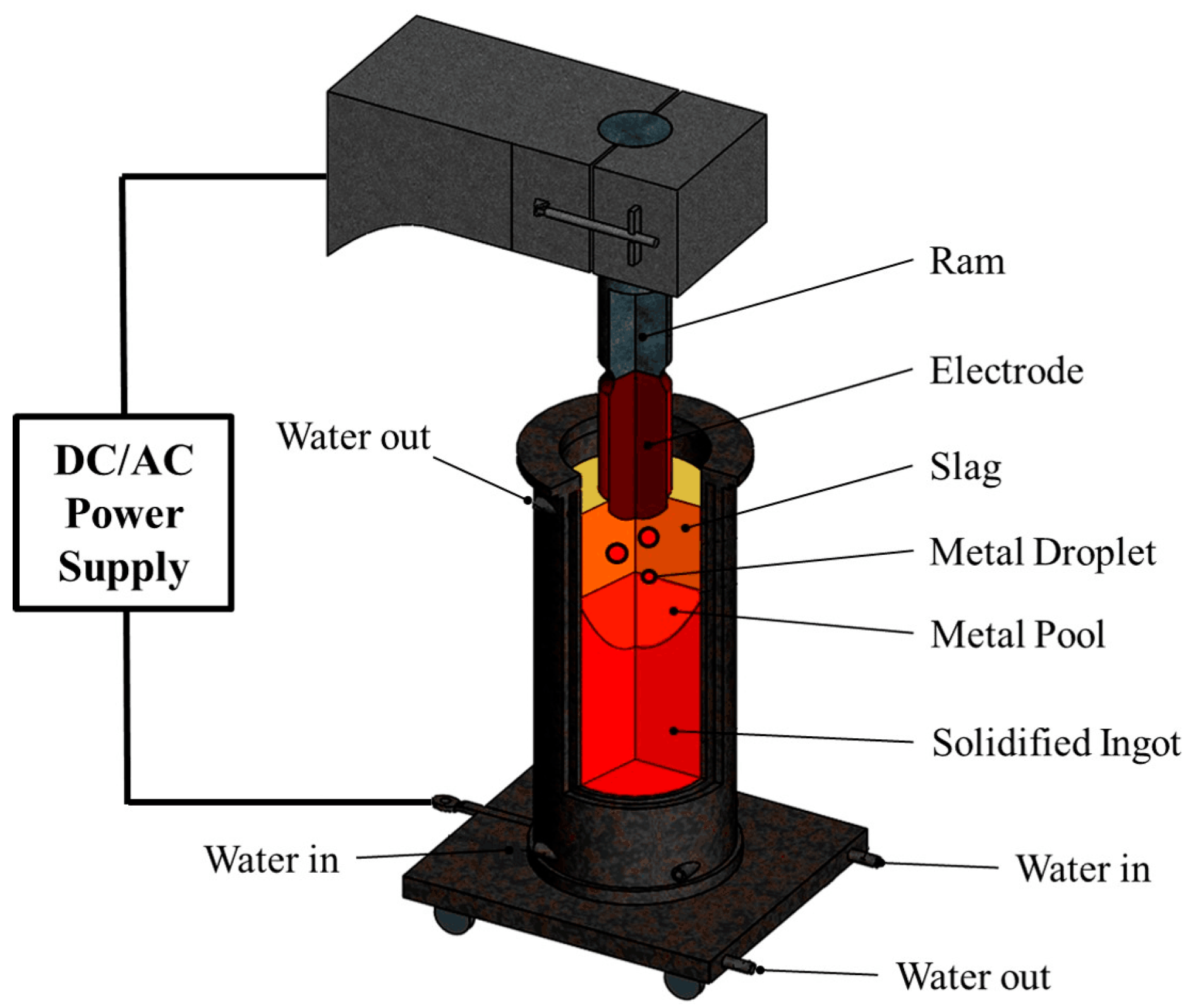 DC/AC Power Supply

Water out

Ram

Electrode

Slag

Metal Droplet

Metal Pool

Solidified Ingot

Water in

Water in

Water out