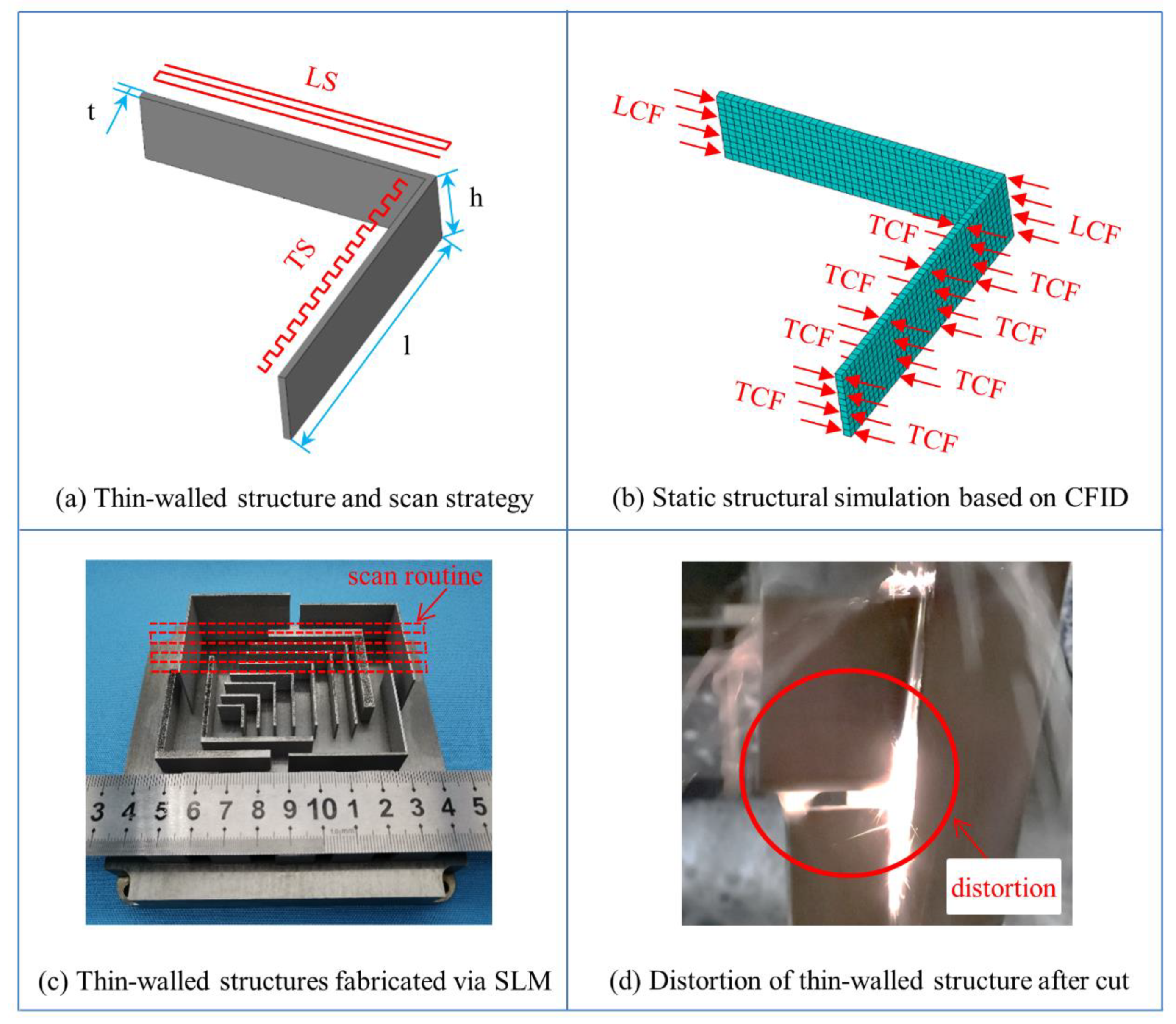 t

LS

h

TS

l

(a) Thin-walled structure and scan strategy

LCF

LCF

TCF

TCF

TCF

TCF

TCF

TCF

TCF

TCF

(b) Static structural simulation based on CFID

scan routine

3 4 5 6 7 8 9 10 1 2 3 4 5

(c) Thin-walled structures fabricated via SLM

distortion

(d) Distortion of thin-walled structure after cut