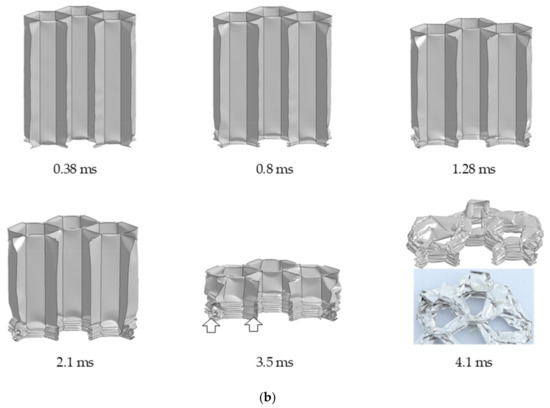 0.38 ms

0.8 ms

1.28 ms

2.1 ms

3.5 ms

4.1 ms

(b)