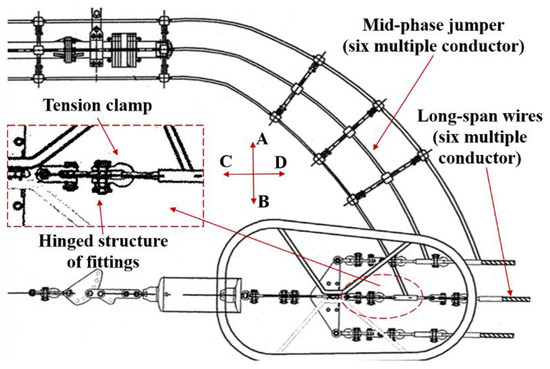 Mid-phase jumper
(six multiple conductor)

Tension clamp

Long-span wires
(six multiple
conductor)

A

C

D

B

Hinged structure
of fittings