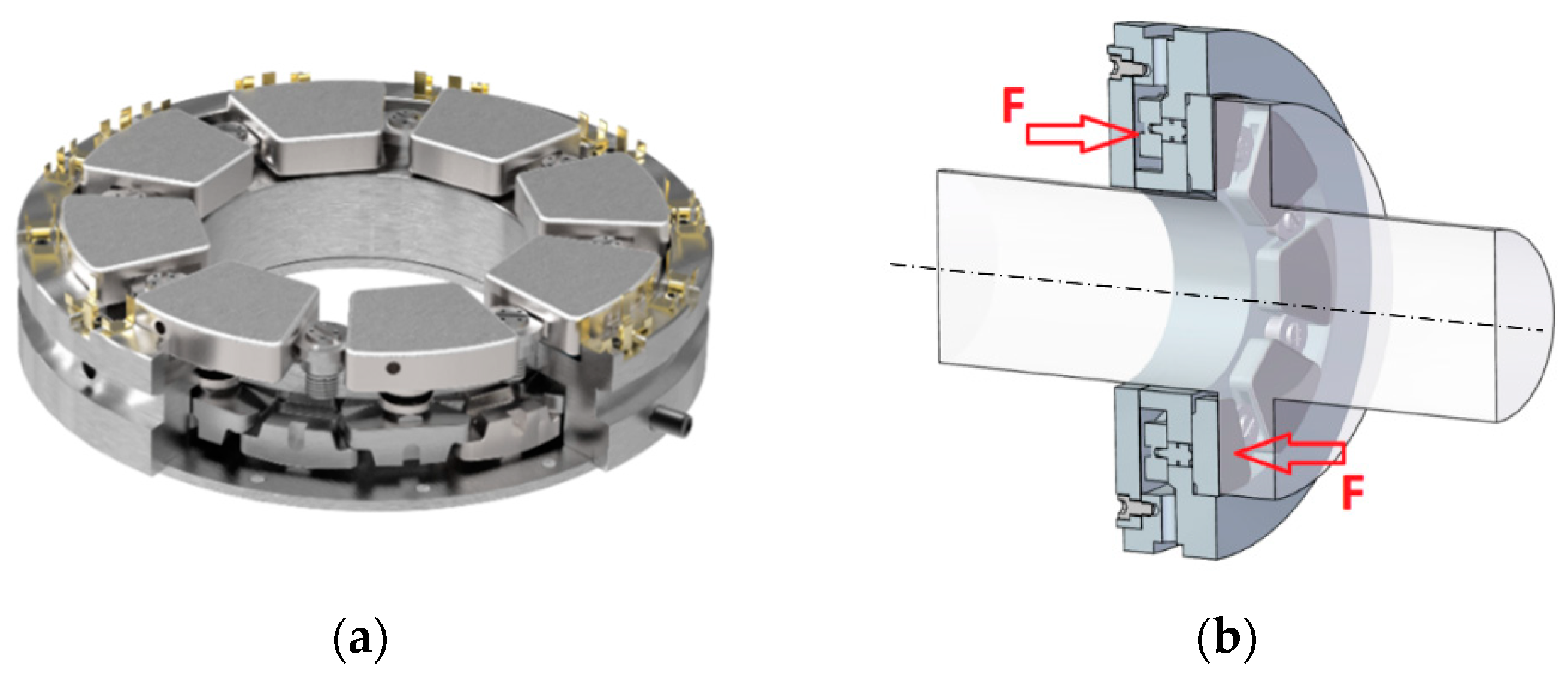 F

F

(a)

(b)