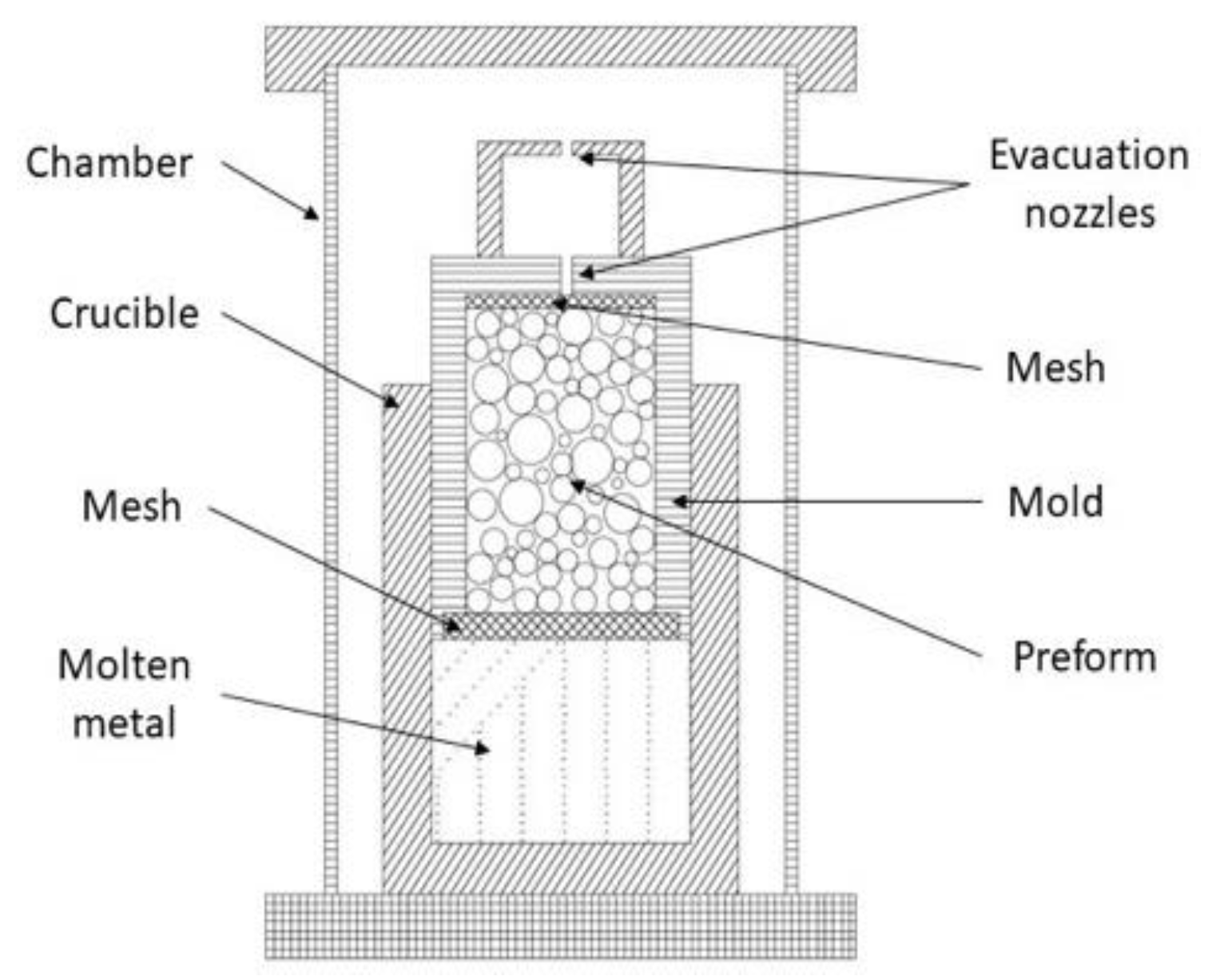 Chamber

Crucible

Mesh

Molten metal

Evacuation nozzles

Mesh

Mold

Preform