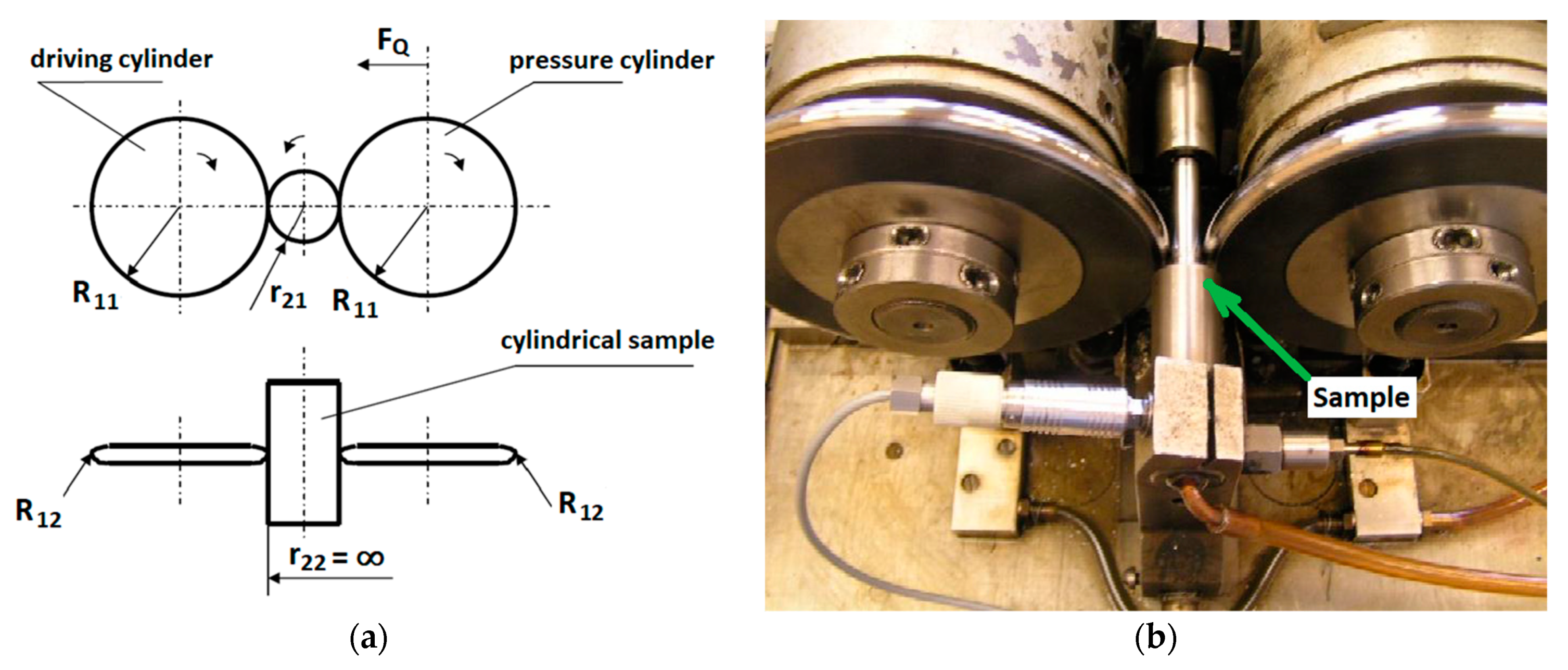 driving cylinder

$F_Q$

pressure cylinder

$R_{11}$

$r_{21}$

$R_{11}$

cylindrical sample

$R_{12}$

$R_{12}$

$r_{22} = \infty$

(a)

Sample

(b)