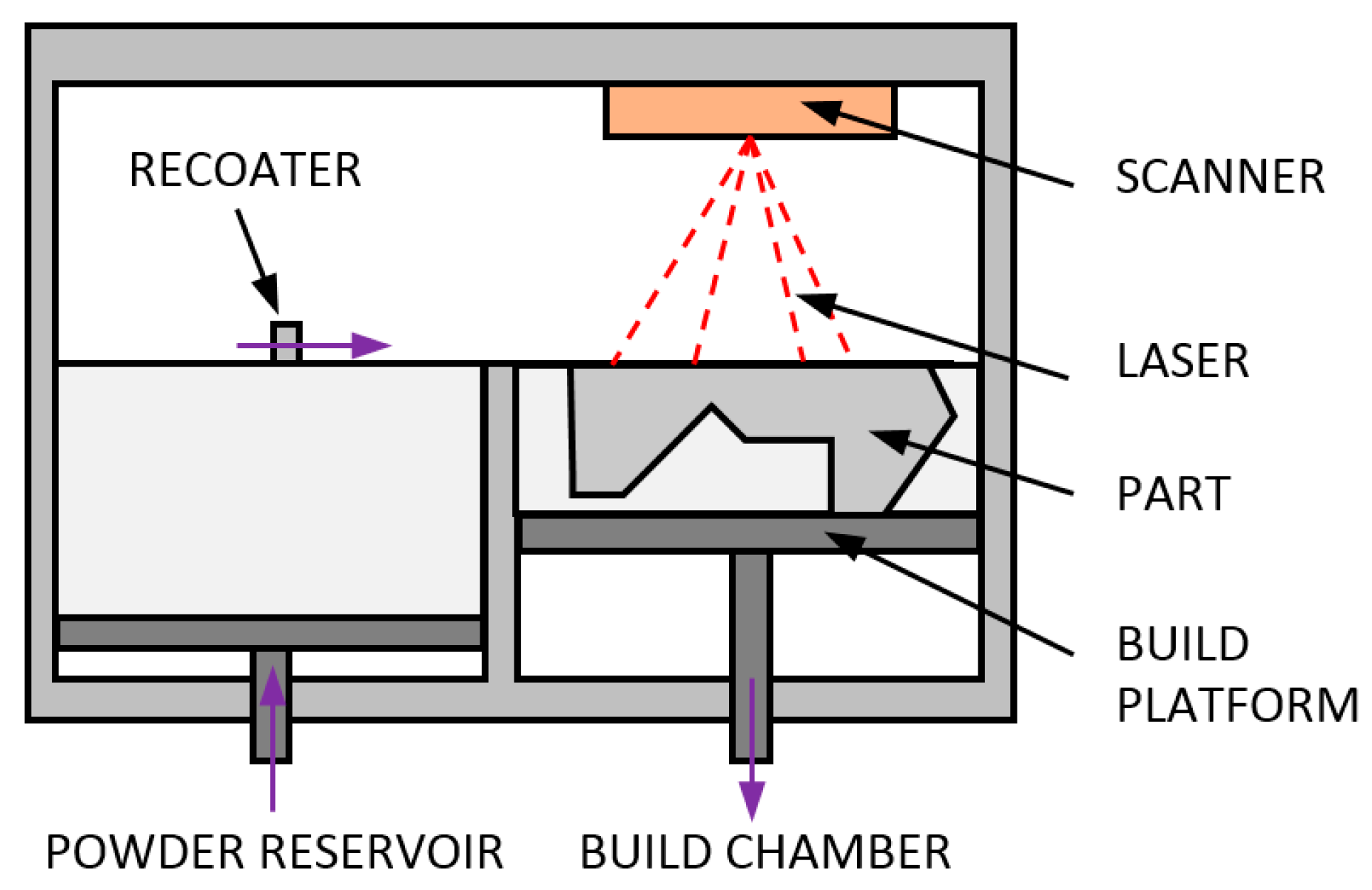 RECOATER

SCANNER

LASER

PART

BUILD PLATFORM

POWDER RESERVOIR

BUILD CHAMBER