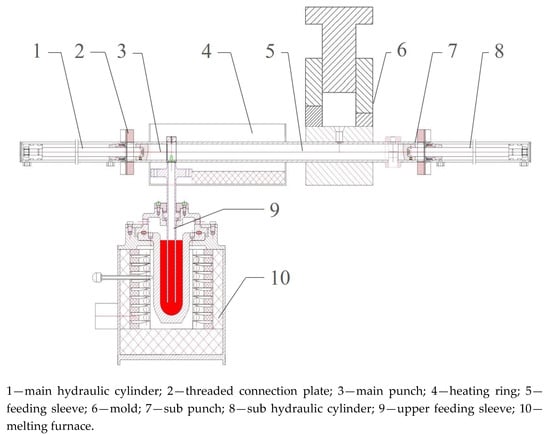 1 2 3 4 5 6 7 8

9

10

1—main hydraulic cylinder; 2—threaded connection plate; 3—main punch; 4—heating ring; 5—feeding sleeve; 6—mold; 7—sub punch; 8—sub hydraulic cylinder; 9—upper feeding sleeve; 10—melting furnace.