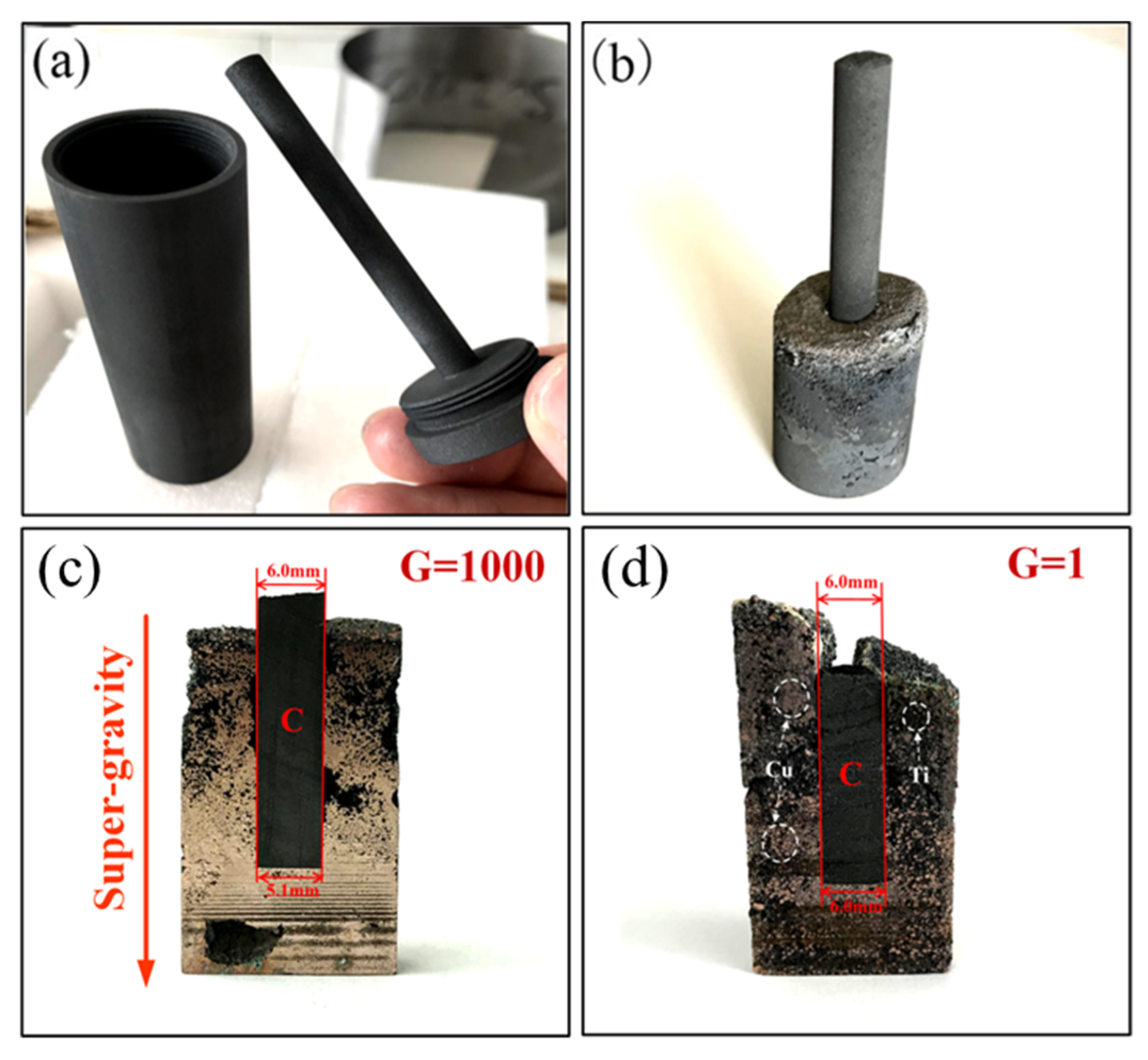 (a)

(b)

(c)

G=1000

6.0mm

Super-gravity

C

5.1mm

(d)

G=1

6.0mm

Cu

C

Ti

6.0mm