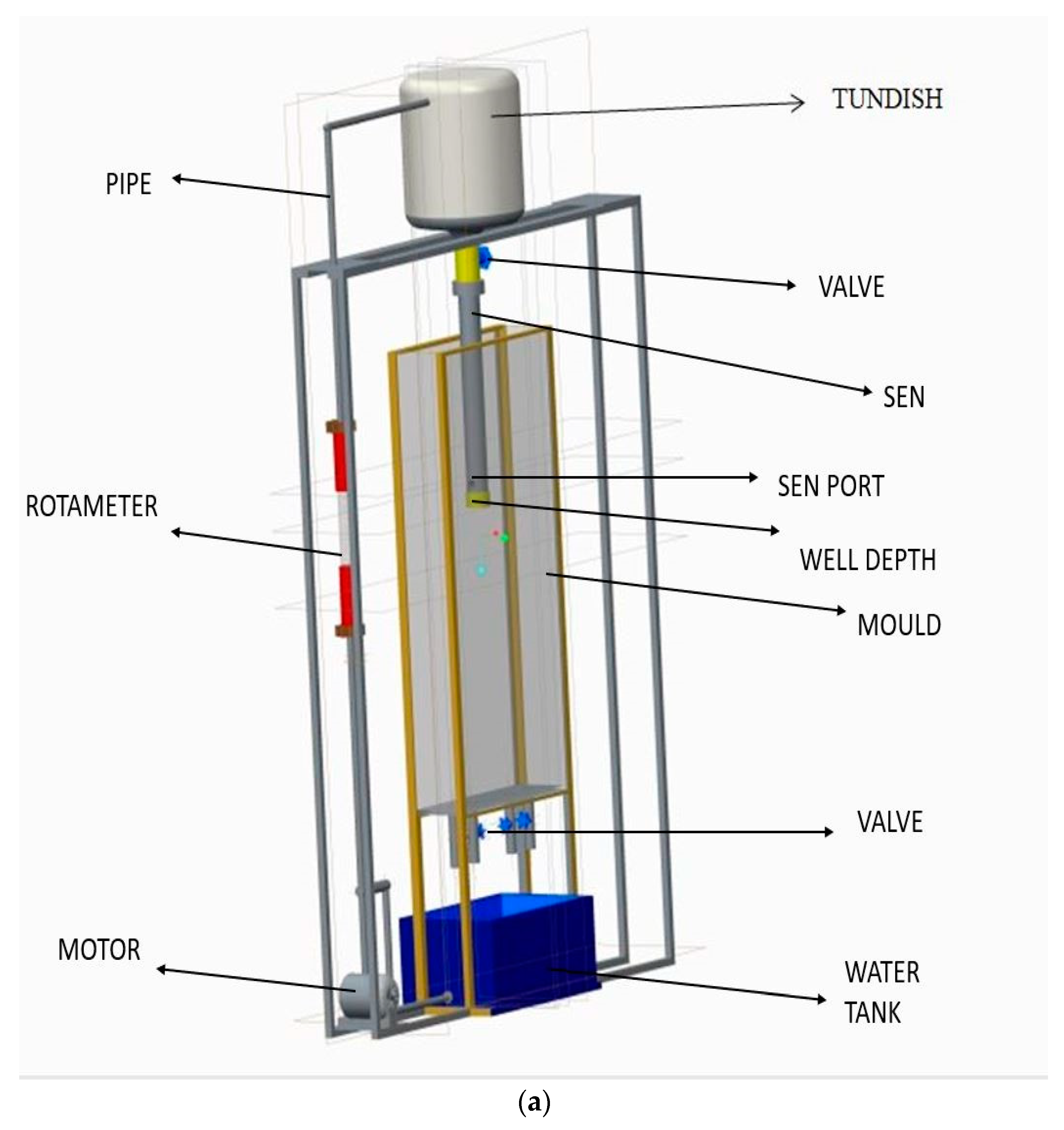 TUNDISH

PIPE

VALVE

SEN

SEN PORT

ROTAMETER

WELL DEPTH

MOULD

VALVE

MOTOR

WATER TANK

(a)