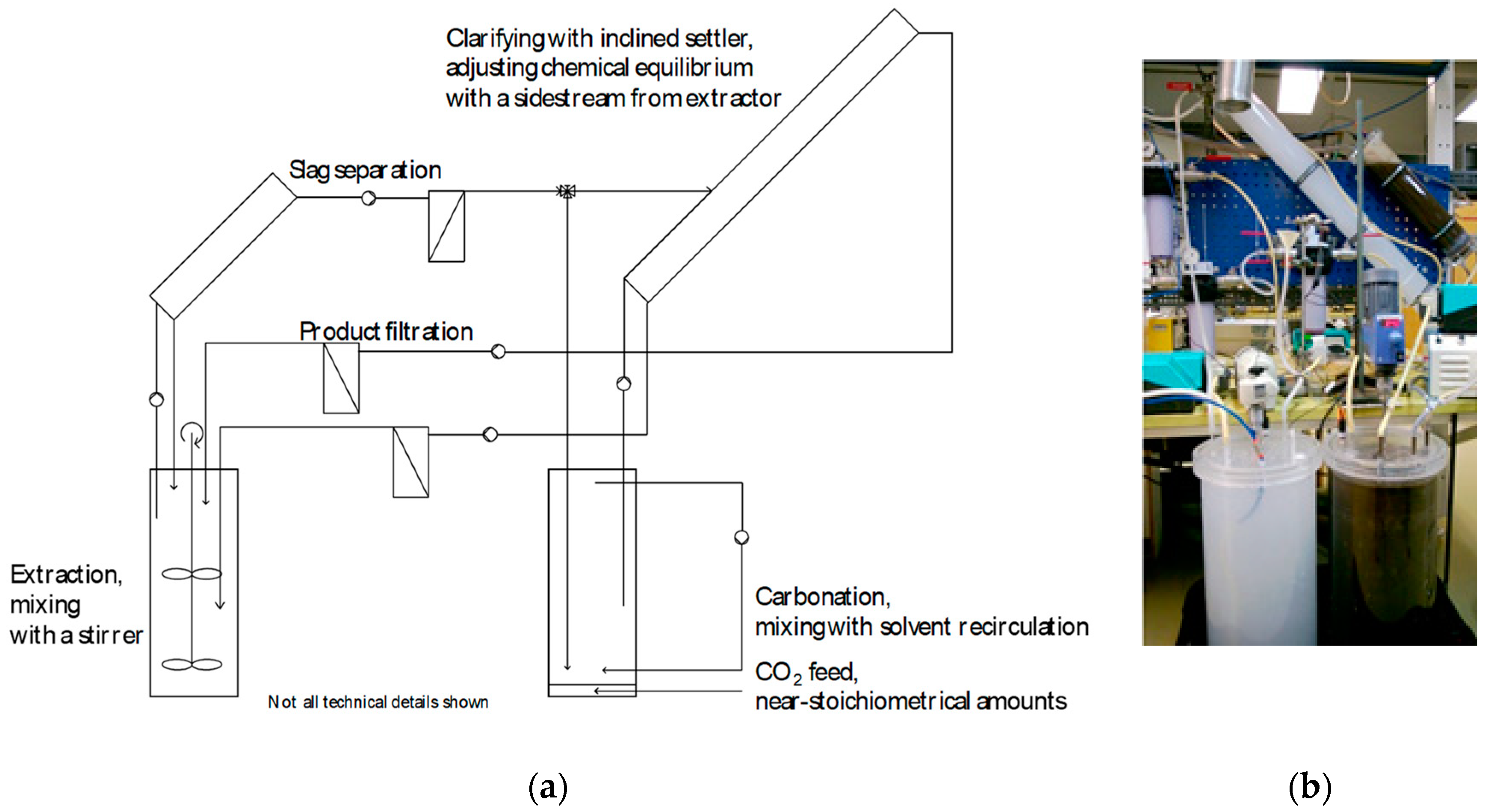 Clarifying with inclined settler, adjusting chemical equilibrium with a sidestream from extractor

Slag separation

Product filtration

Extraction, mixing with a stirrer

Not all technical details shown

Carbonation, mixing with solvent recirculation

$CO_2$ feed, near-stoichiometrical amounts

(a)

(b)