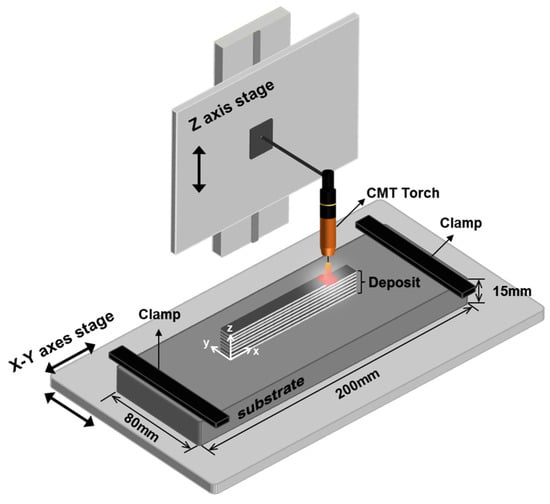 Z axis stage

CMT Torch

Clamp

Deposit

15mm

Clamp

X-Y axes stage

z

y

x

substrate

200mm

80mm