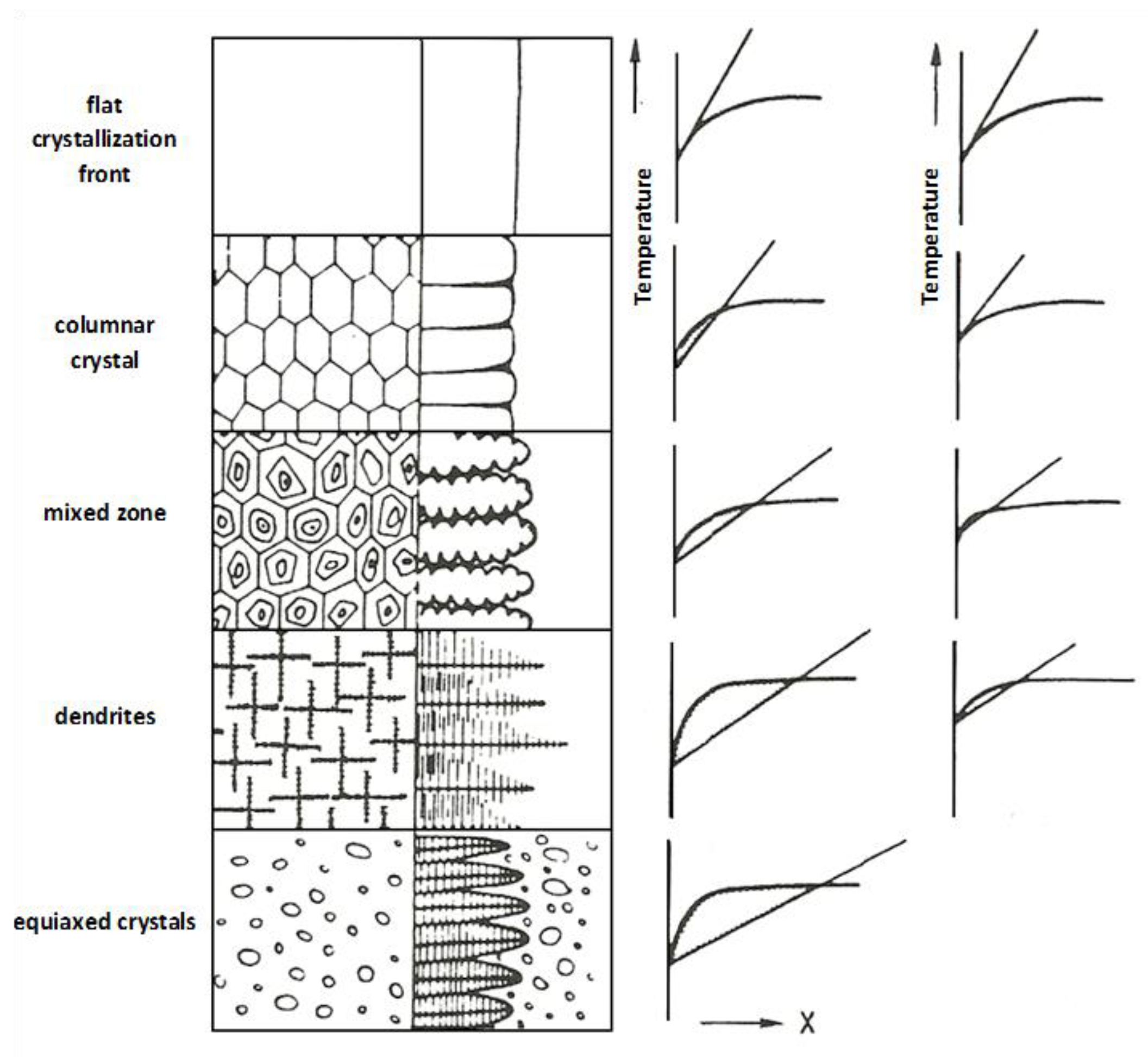 flat crystallization front

columnar crystal

mixed zone

dendrites

equiaxed crystals

Temperature

Temperature

X