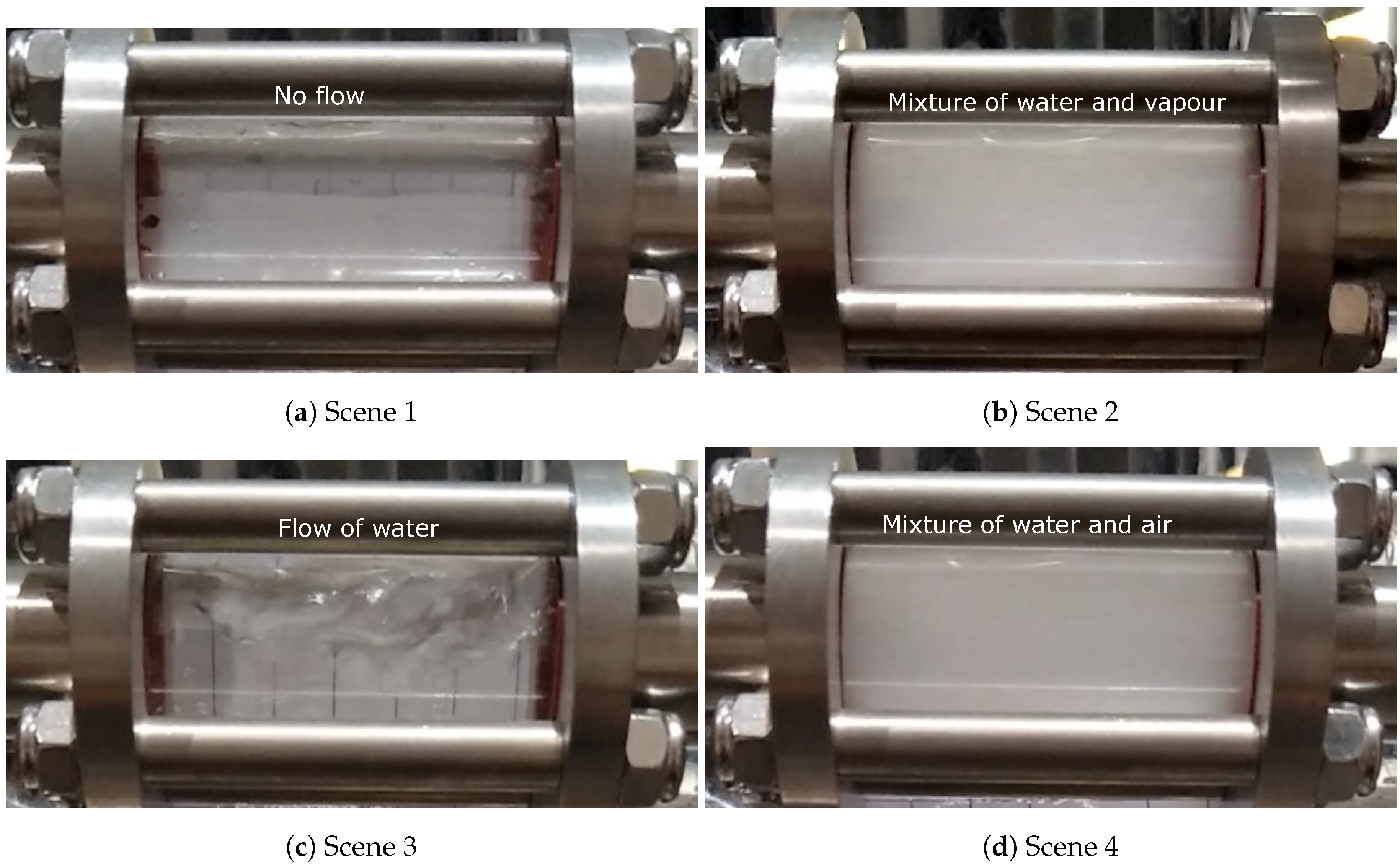 No flow

(a) Scene 1

Mixture of water and vapour

(b) Scene 2

Flow of water

(c) Scene 3

Mixture of water and air

(d) Scene 4