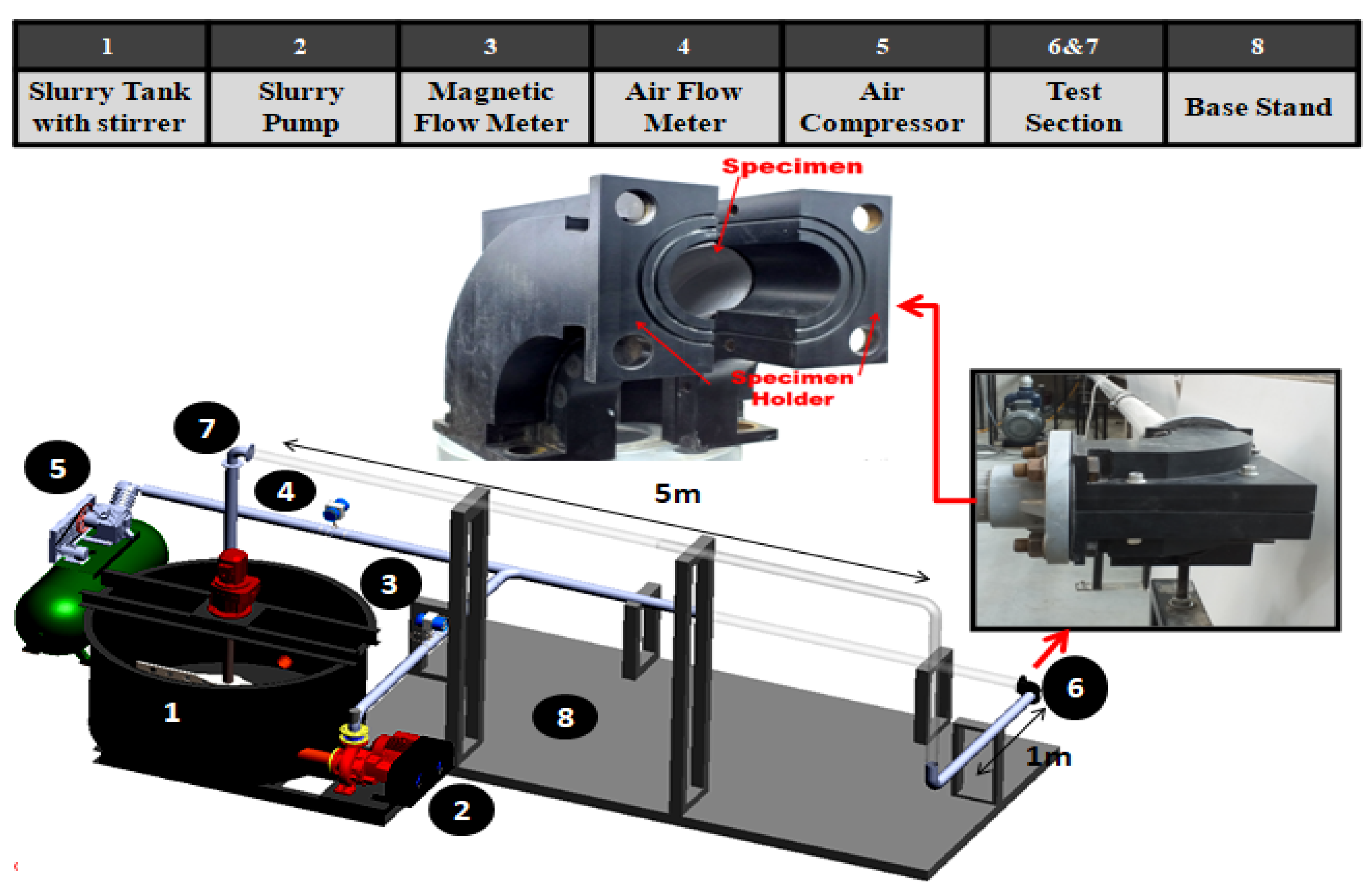 | 1 | 2 | 3 | 4 | 5 | 6&7 | 8 |
|---|---|---|---|---|---|---|
| Slurry Tank with stirrer | Slurry Pump | Magnetic Flow Meter | Air Flow Meter | Air Compressor | Test Section | Base Stand |

Specimen

Specimen Holder

7

5

4

5m

3

1

8

6

1m

2