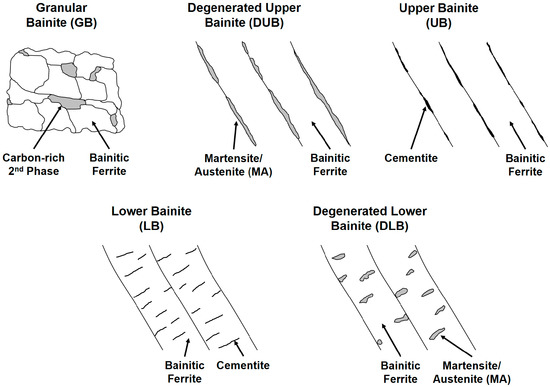 Granular Bainite (GB)

Carbon-rich $2^{nd}$ Phase

Bainitic Ferrite

Degenerated Upper Bainite (DUB)

Martensite/ Austenite (MA)

Bainitic Ferrite

Upper Bainite (UB)

Cementite

Bainitic Ferrite

Lower Bainite (LB)

Bainitic Ferrite

Cementite

Degenerated Lower Bainite (DLB)

Bainitic Ferrite

Martensite/ Austenite (MA)